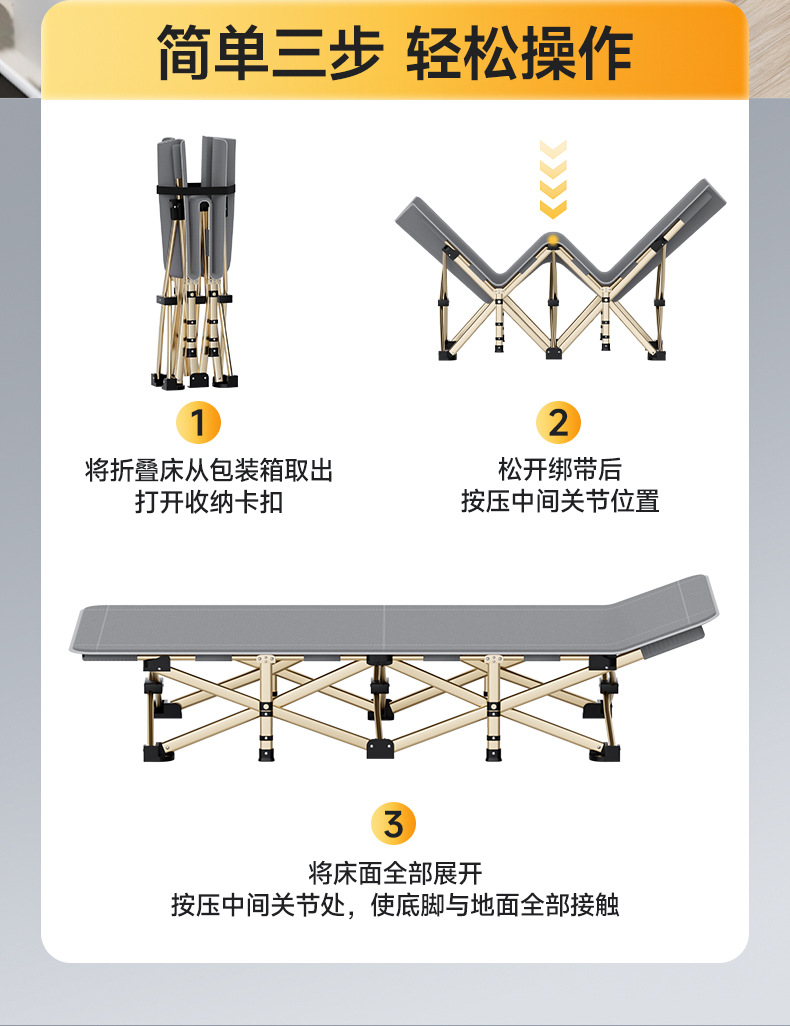 简单三步 轻松操作

1
将折叠床从包装箱取出
打开收纳卡扣

2
松开绑带后
按压中间关节位置

3
将床面全部展开
按压中间关节处，使底脚与地面全部接触