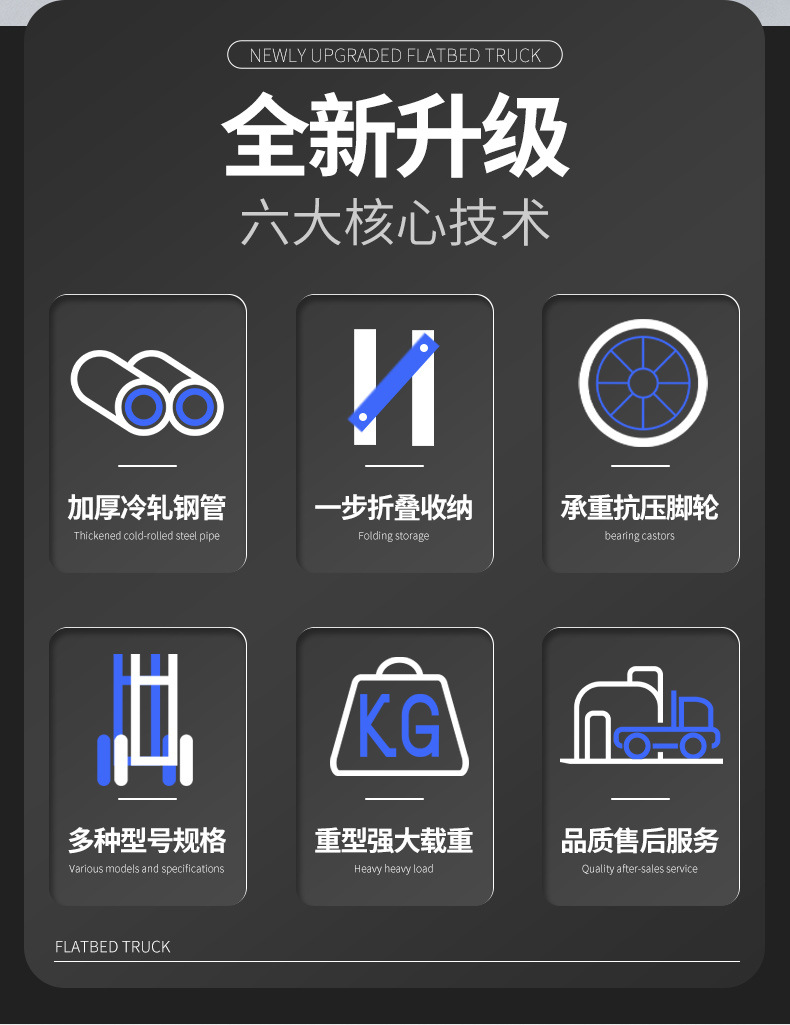 NEWLY UPGRADED FLATBED TRUCK

全新升级

六大核心技术

加厚冷轧钢管
Thickened cold-rolled steel pipe

一步折叠收纳
Folding storage

承重抗压脚轮
bearing castors

多种型号规格
Various models and specifications

KG

重型强大载重
Heavy heavy load

品质售后服务
Quality after-sales service

FLATBED TRUCK