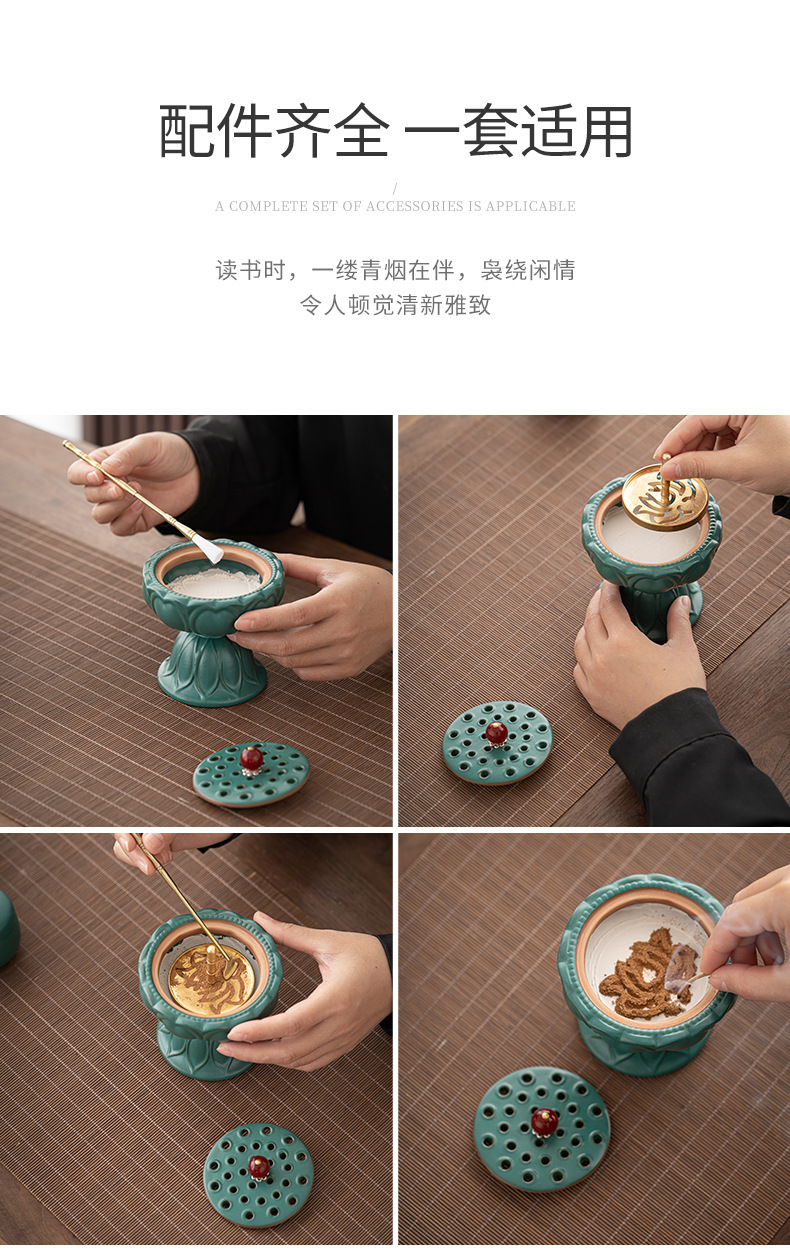 配件齐全 一套适用

/

A COMPLETE SET OF ACCESSORIES IS APPLICABLE

读书时，一缕青烟在伴，袅绕闲情
令人顿觉清新雅致