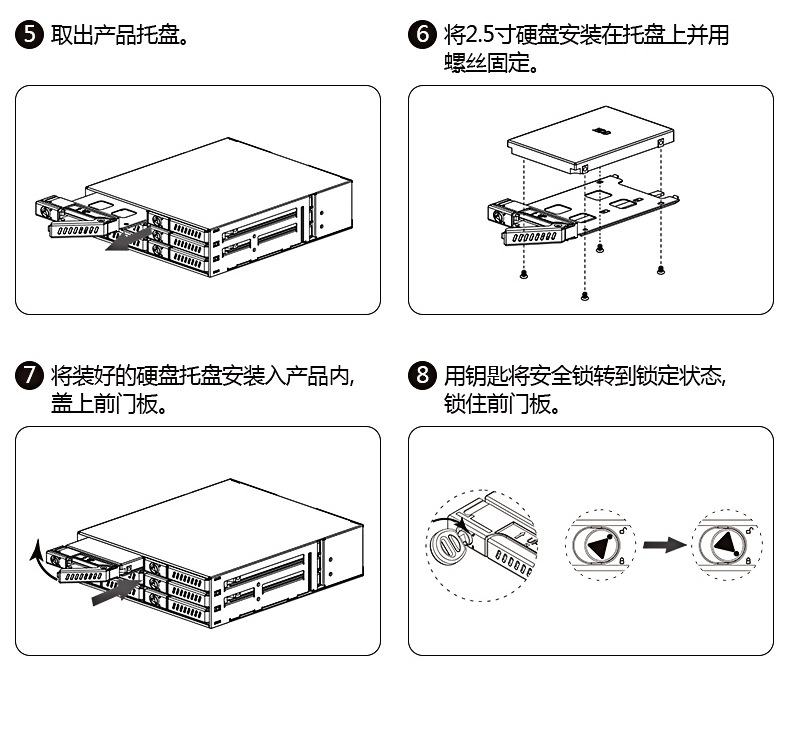 5 取出产品托盘。

6 将2.5寸硬盘安装在托盘上并用螺丝固定。

7 将装好的硬盘托盘安装入产品内,盖上前门板。

8 用钥匙将安全锁转到锁定状态,锁住前门板。