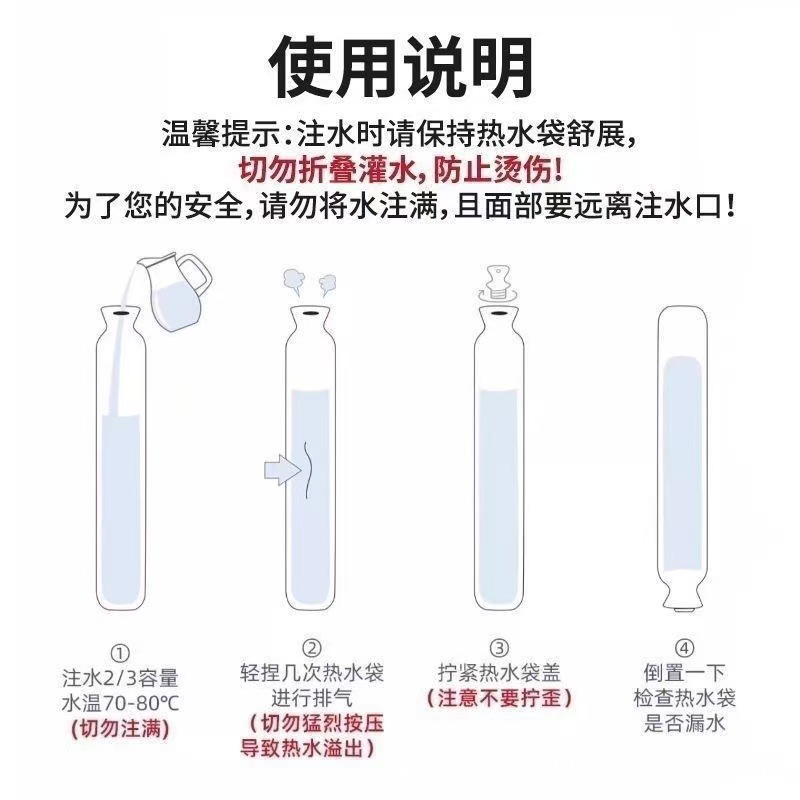 使用说明

温馨提示：注水时请保持热水袋舒展，
切勿折叠灌水，防止烫伤！
为了您的安全，请勿将水注满，且面部要远离注水口！

①
注水2/3容量
水温70-80℃
（切勿注满）

②
轻捏几次热水袋
进行排气
（切勿猛烈按压
导致热水溢出）

③
拧紧热水袋盖
（注意不要拧歪）

④
倒置一下
检查热水袋
是否漏水