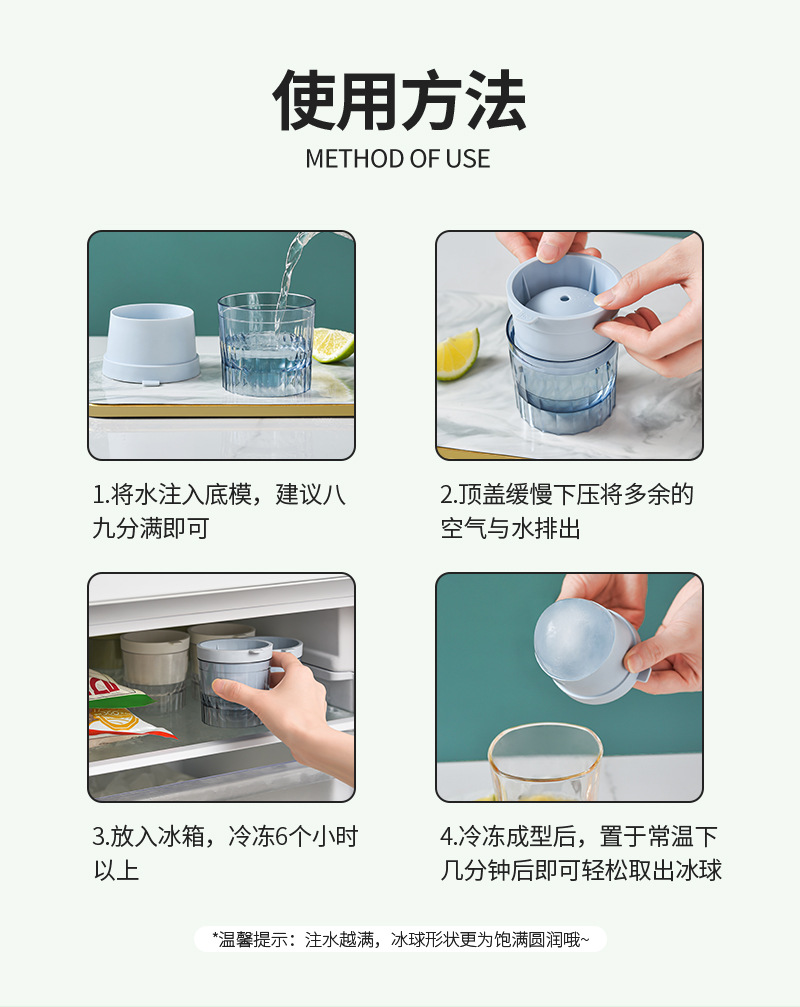 使用方法
METHOD OF USE

1.将水注入底模，建议八九分满即可

2.顶盖缓慢下压将多余的空气与水排出

3.放入冰箱，冷冻6个小时以上

4.冷冻成型后，置于常温下几分钟后即可轻松取出冰球

*温馨提示：注水越满，冰球形状更为饱满圆润哦~