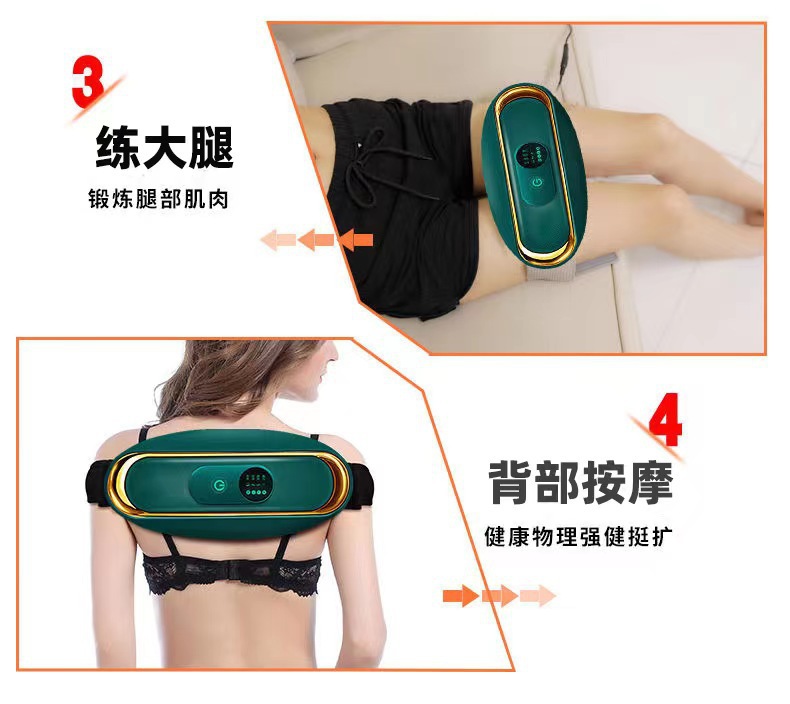 3
练大腿
锻炼腿部肌肉

4
背部按摩
健康物理强健挺扩