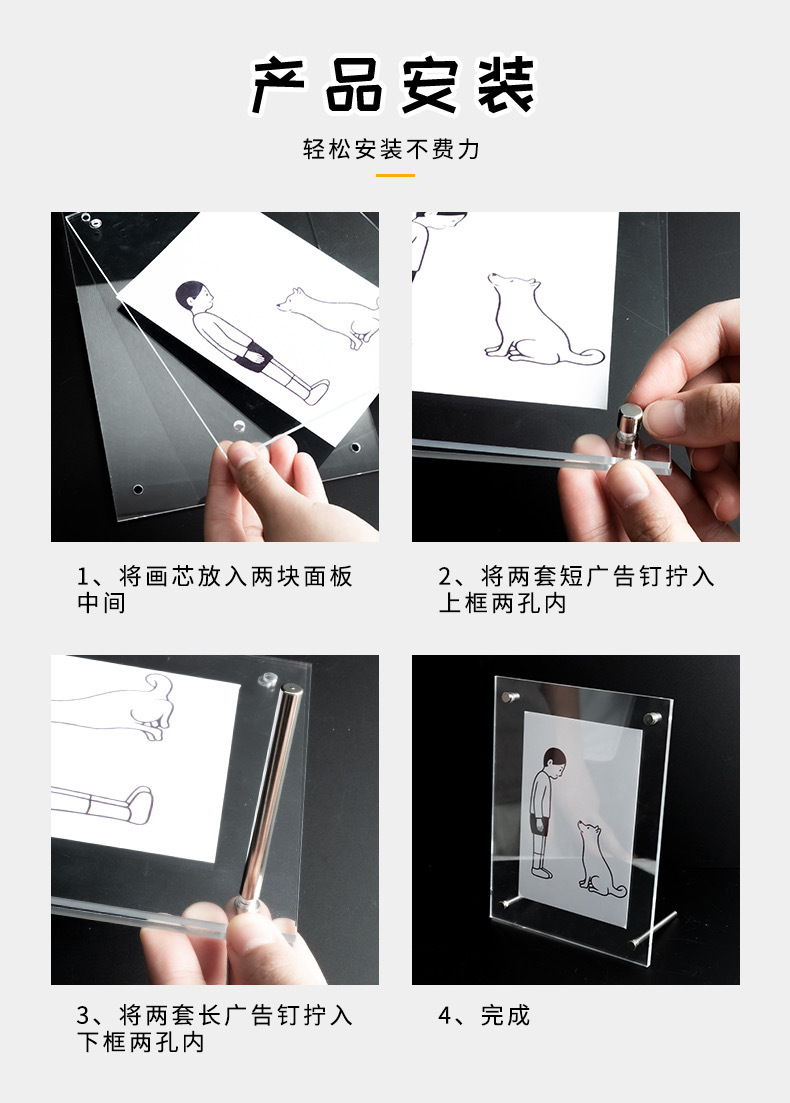 产品安装

轻松安装不费力

1、将画芯放入两块面板中间

2、将两套短广告钉拧入上框两孔内

3、将两套长广告钉拧入下框两孔内

4、完成