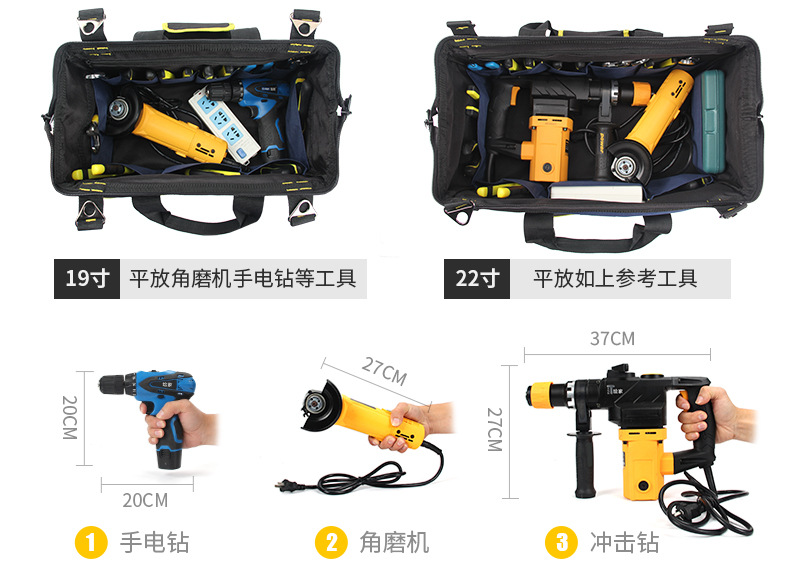 19寸 平放角磨机手电钻等工具

22寸 平放如上参考工具

20CM

20CM

27CM

37CM

27CM

1 手电钻

2 角磨机

3 冲击钻