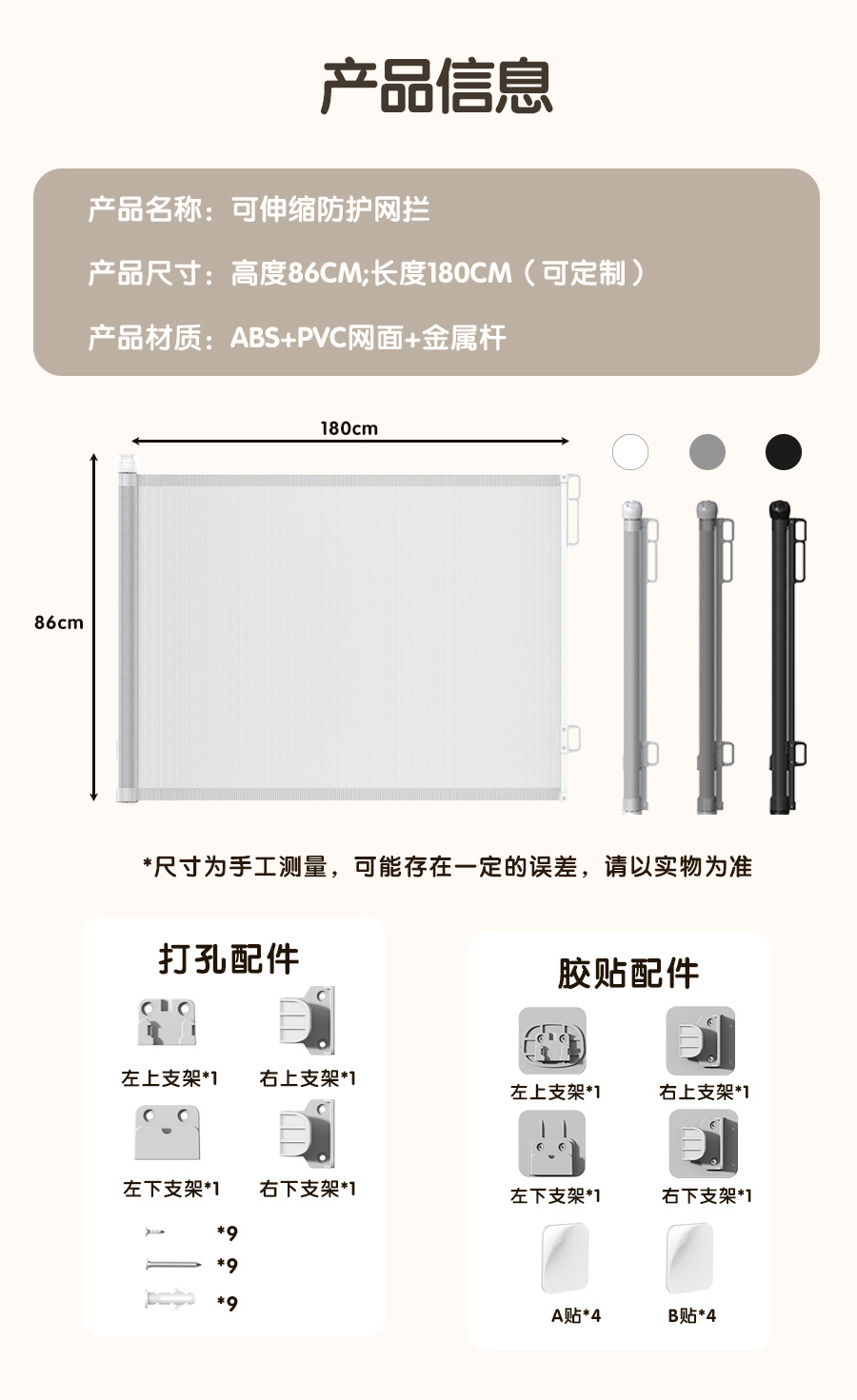 产品信息

产品名称：可伸缩防护网拦

产品尺寸：高度86CM;长度180CM（可定制）

产品材质：ABS+PVC网面+金属杆

180cm

86cm

*尺寸为手工测量，可能存在一定的误差，请以实物为准

打孔配件

左上支架*1
右上支架*1
左下支架*1
右下支架*1
*9
*9
*9

胶贴配件

左上支架*1
右上支架*1
左下支架*1
右下支架*1
A贴*4
B贴*4