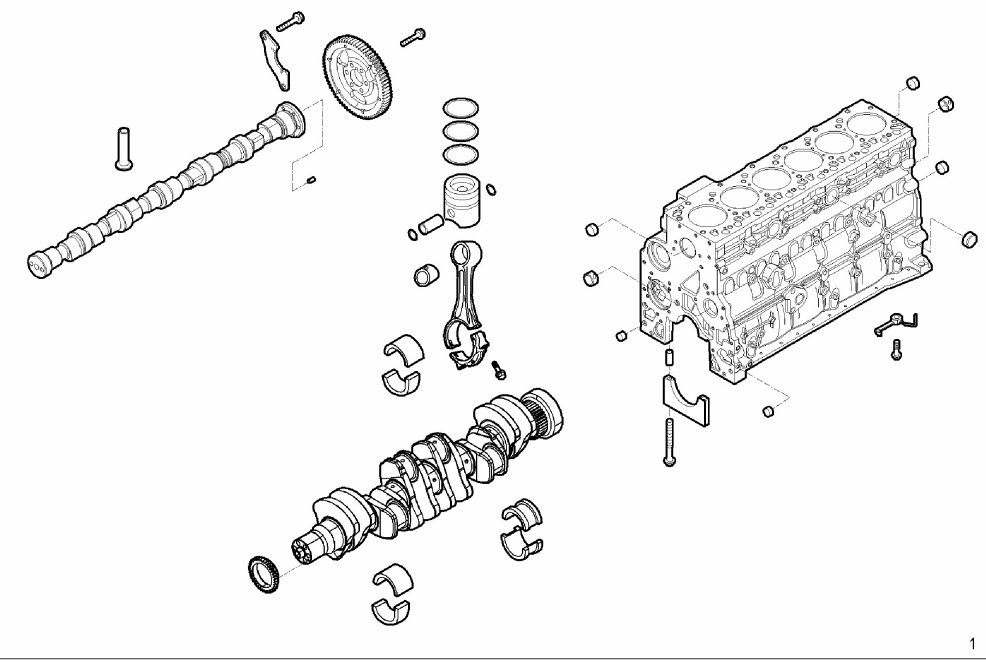 1