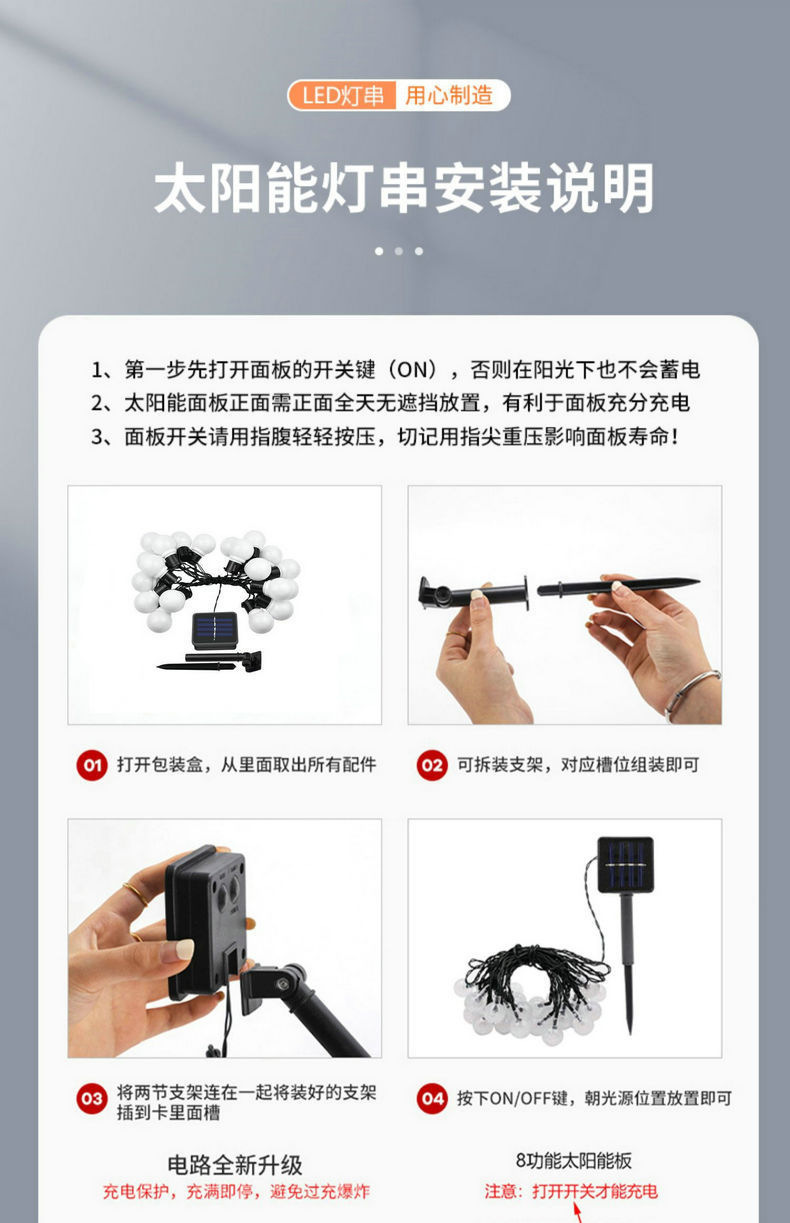 LED灯串 用心制造

太阳能灯串安装说明

1、第一步先打开面板的开关键（ON），否则在阳光下也不会蓄电
2、太阳能面板正面需正面全天无遮挡放置，有利于面板充分充电
3、面板开关请用指腹轻轻按压，切记用指尖重压影响面板寿命！

01 打开包装盒，从里面取出所有配件

02 可拆装支架，对应槽位组装即可

03 将两节支架连在一起将装好的支架插到卡里面槽

04 按下ON/OFF键，朝光源位置放置即可

电路全新升级
充电保护，充满即停，避免过充爆炸

8功能太阳能板
注意：打开开关才能充电