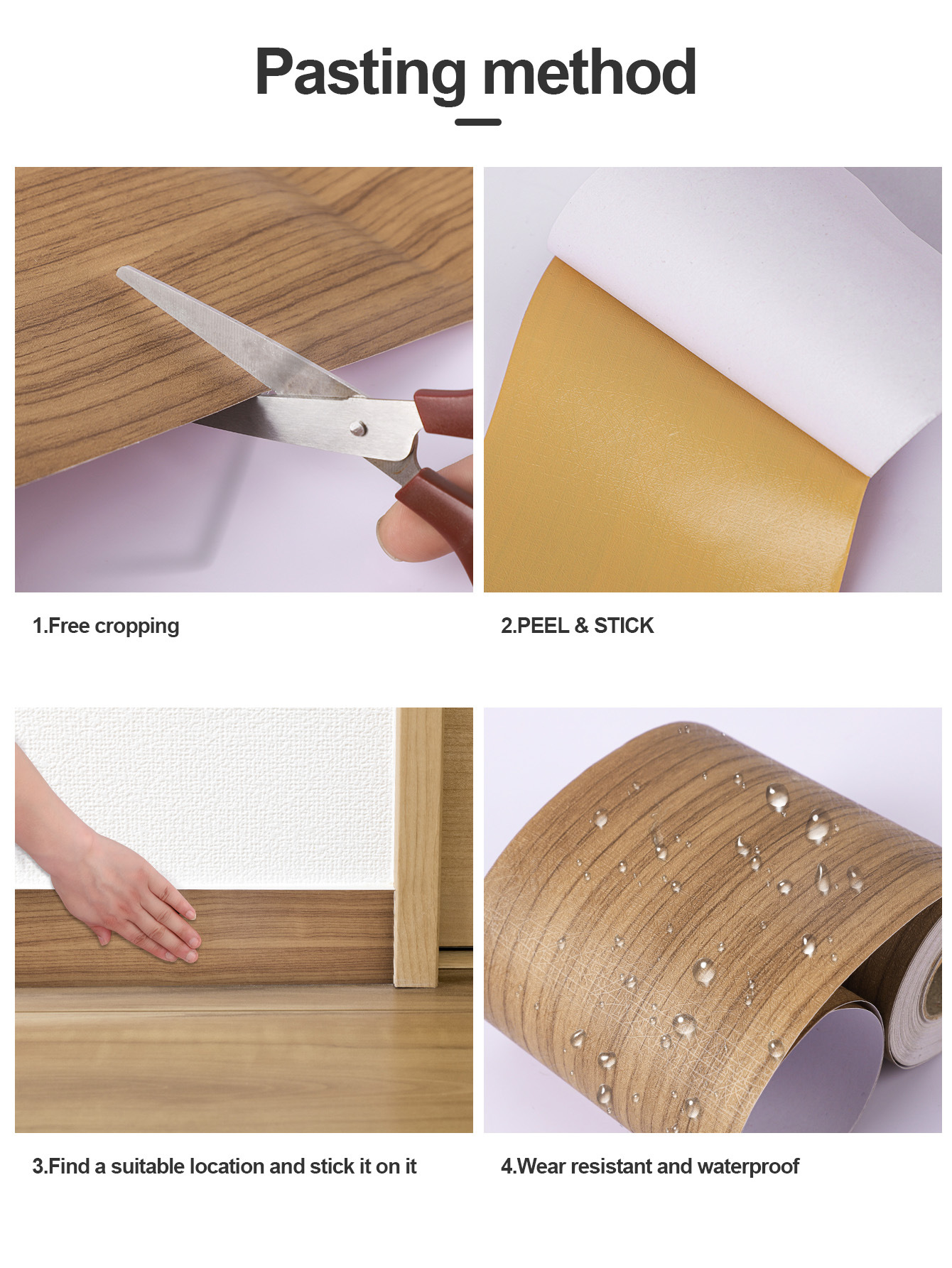 Pasting method

1.Free cropping

2.PEEL & STICK

3.Find a suitable location and stick it on it

4.Wear resistant and waterproof