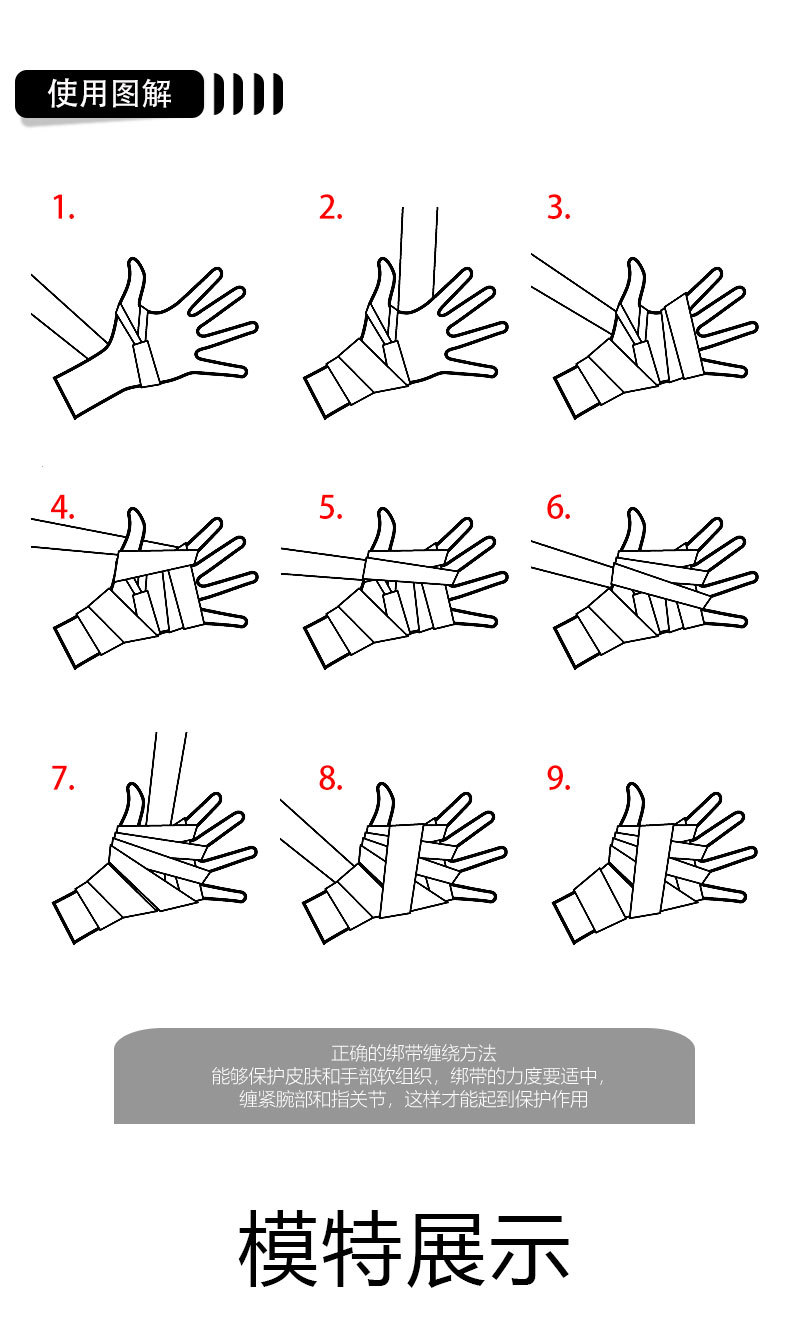 使用图解

1.

2.

3.

4.

5.

6.

7.

8.

9.

正确的绑带缠绕方法
能够保护皮肤和手部软组织，绑带的力度要适中，
缠紧腕部和指关节，这样才能起到保护作用

模特展示