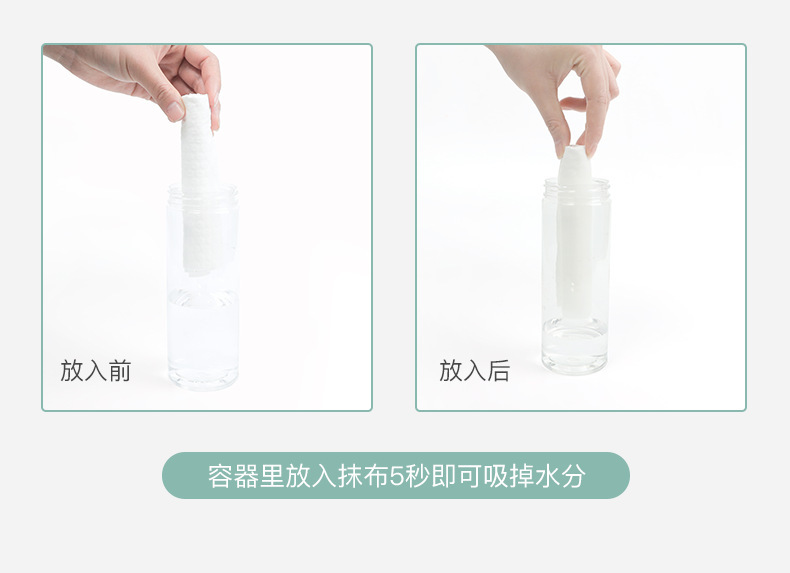 放入前

放入后

容器里放入抹布5秒即可吸掉水分