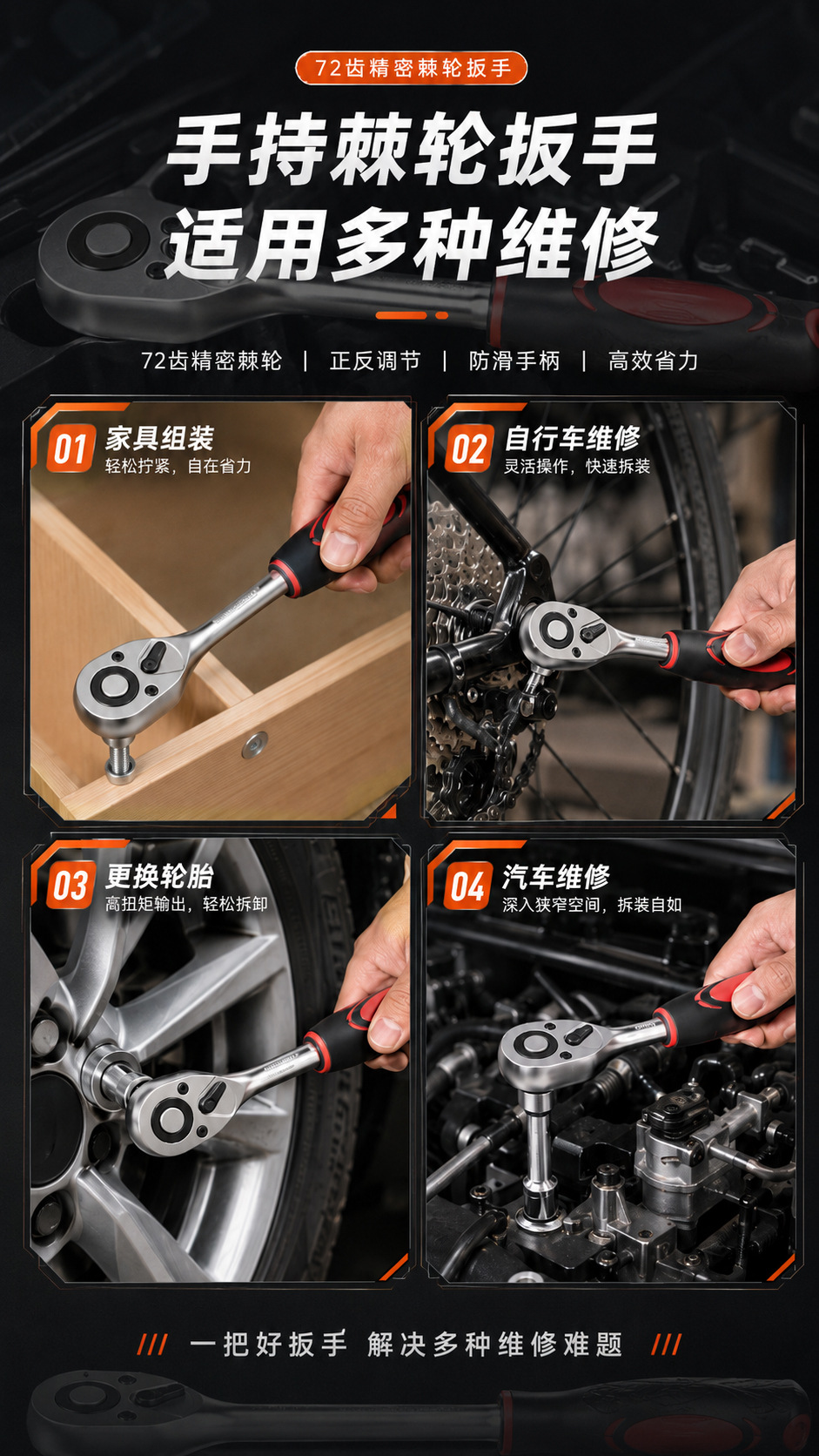 72齿精密棘轮扳手

手持棘轮扳手
适用多种维修

72齿精密棘轮 | 正反调节 | 防滑手柄 | 高效省力

01 家具组装
轻松拧紧，自在省力

02 自行车维修
灵活操作，快速拆装

03 更换轮胎
高扭矩输出，轻松拆卸

04 汽车维修
深入狭窄空间，拆装自如

/// 一把好扳手 解决多种维修难题 ///