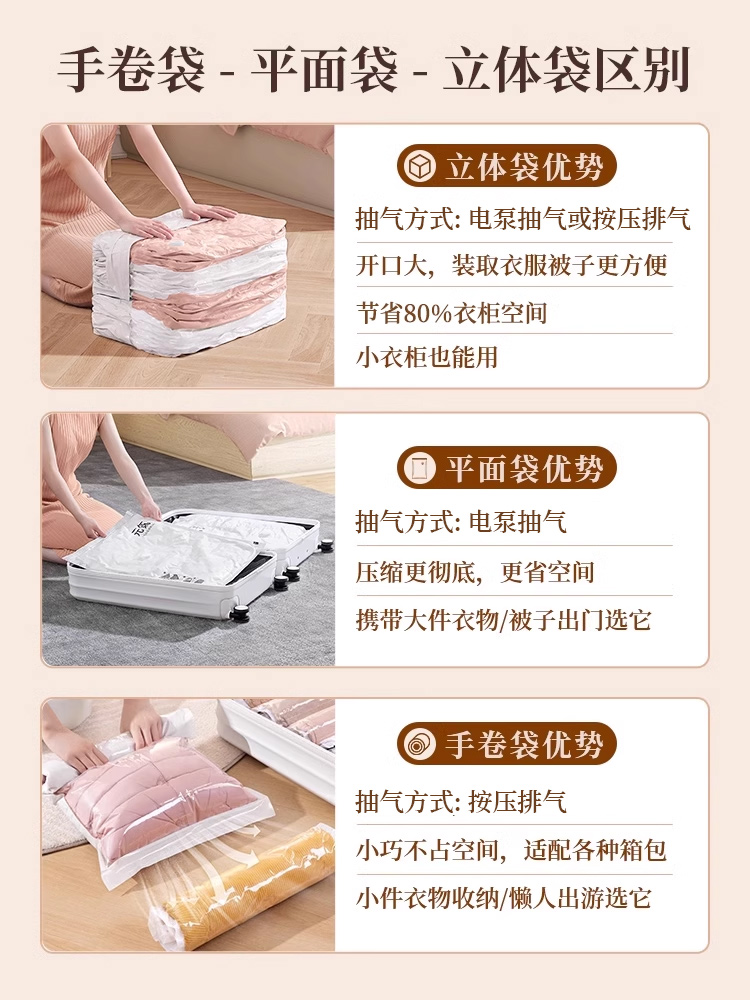 手卷袋 - 平面袋 - 立体袋区别

立体袋优势

抽气方式: 电泵抽气或按压排气

开口大，装取衣服被子更方便

节省80%衣柜空间

小衣柜也能用

平面袋优势

抽气方式: 电泵抽气

压缩更彻底，更省空间

携带大件衣物/被子出门选它

手卷袋优势

抽气方式: 按压排气

小巧不占空间，适配各种箱包

小件衣物收纳/懒人出游选它