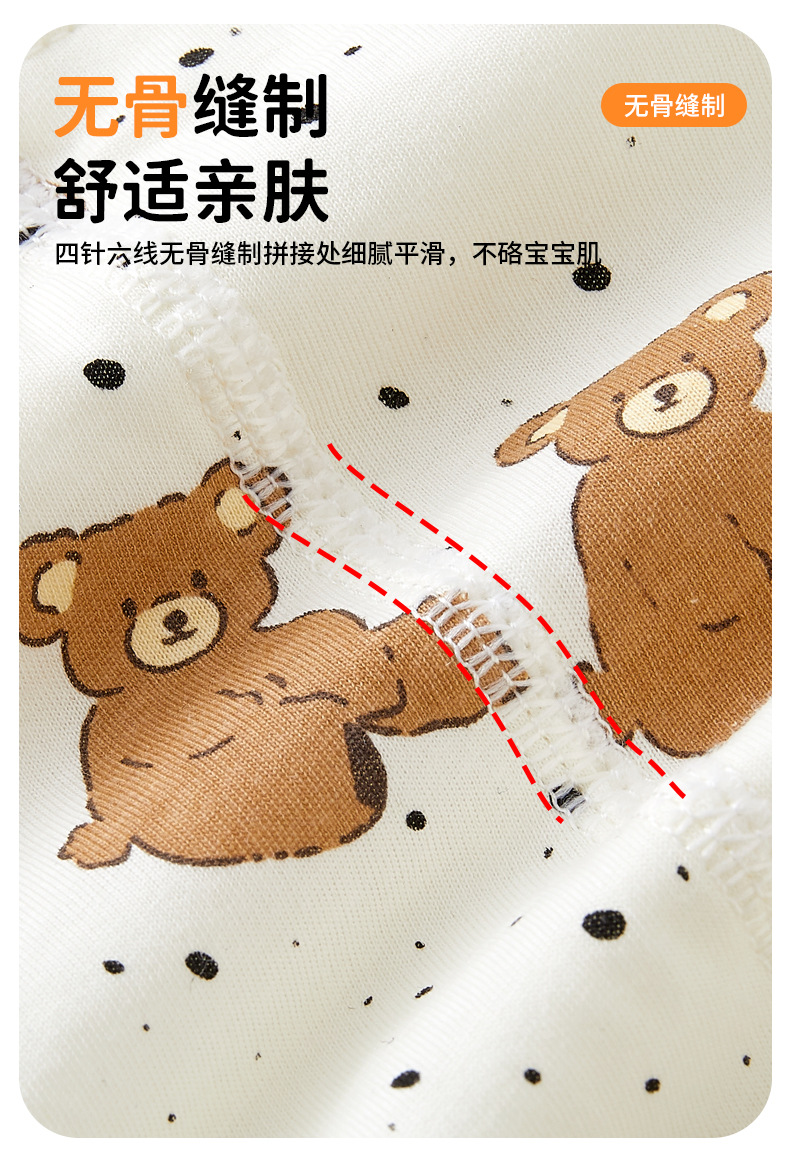 无骨缝制
舒适亲肤

无骨缝制

四针六线无骨缝制拼接处细腻平滑，不硌宝宝肌