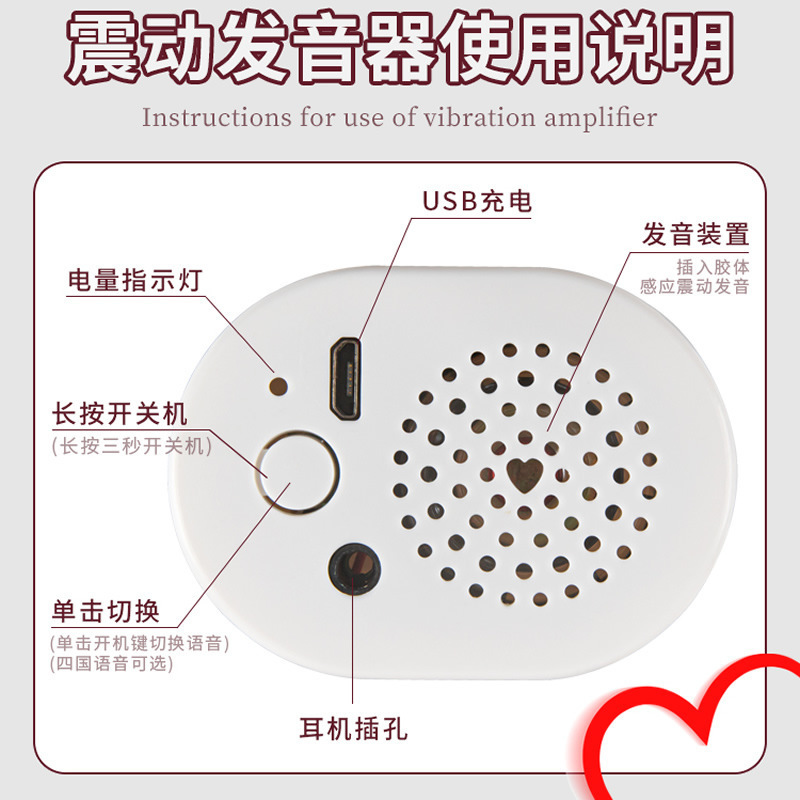 震动发音器使用说明

Instructions for use of vibration amplifier

USB充电

发音装置
插入胶体
感应震动发音

电量指示灯

长按开关机
(长按三秒开关机)

单击切换
(单击开机键切换语音)
(四国语音可选)

耳机插孔