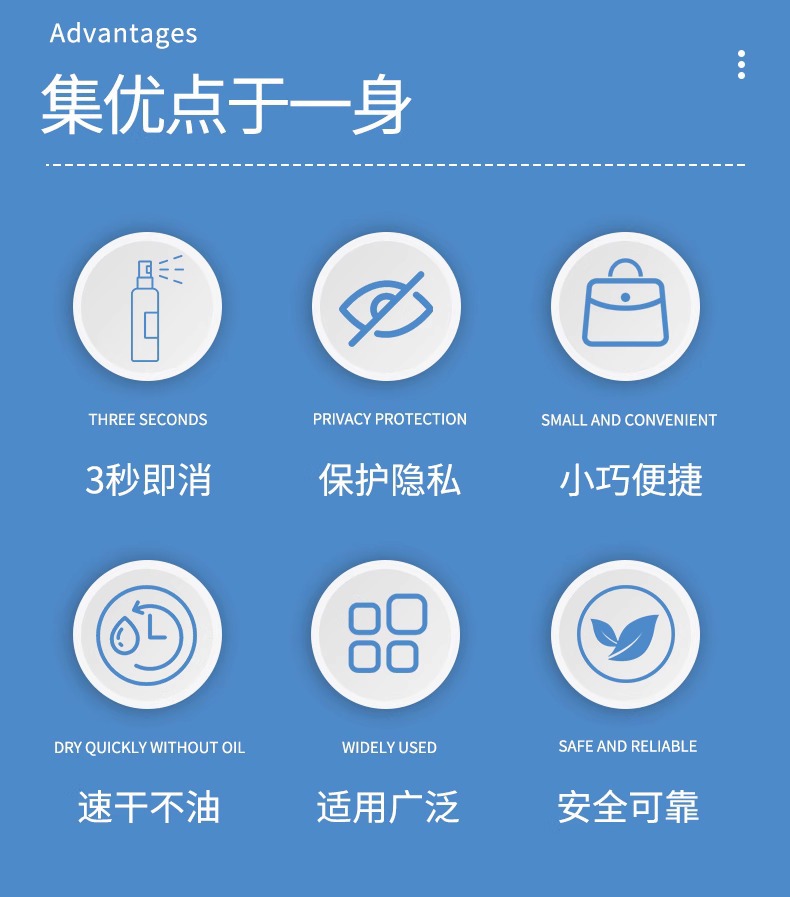 Advantages

集优点于一身

THREE SECONDS

3秒即消

PRIVACY PROTECTION

保护隐私

SMALL AND CONVENIENT

小巧便捷

DRY QUICKLY WITHOUT OIL

速干不油

WIDELY USED

适用广泛

SAFE AND RELIABLE

安全可靠