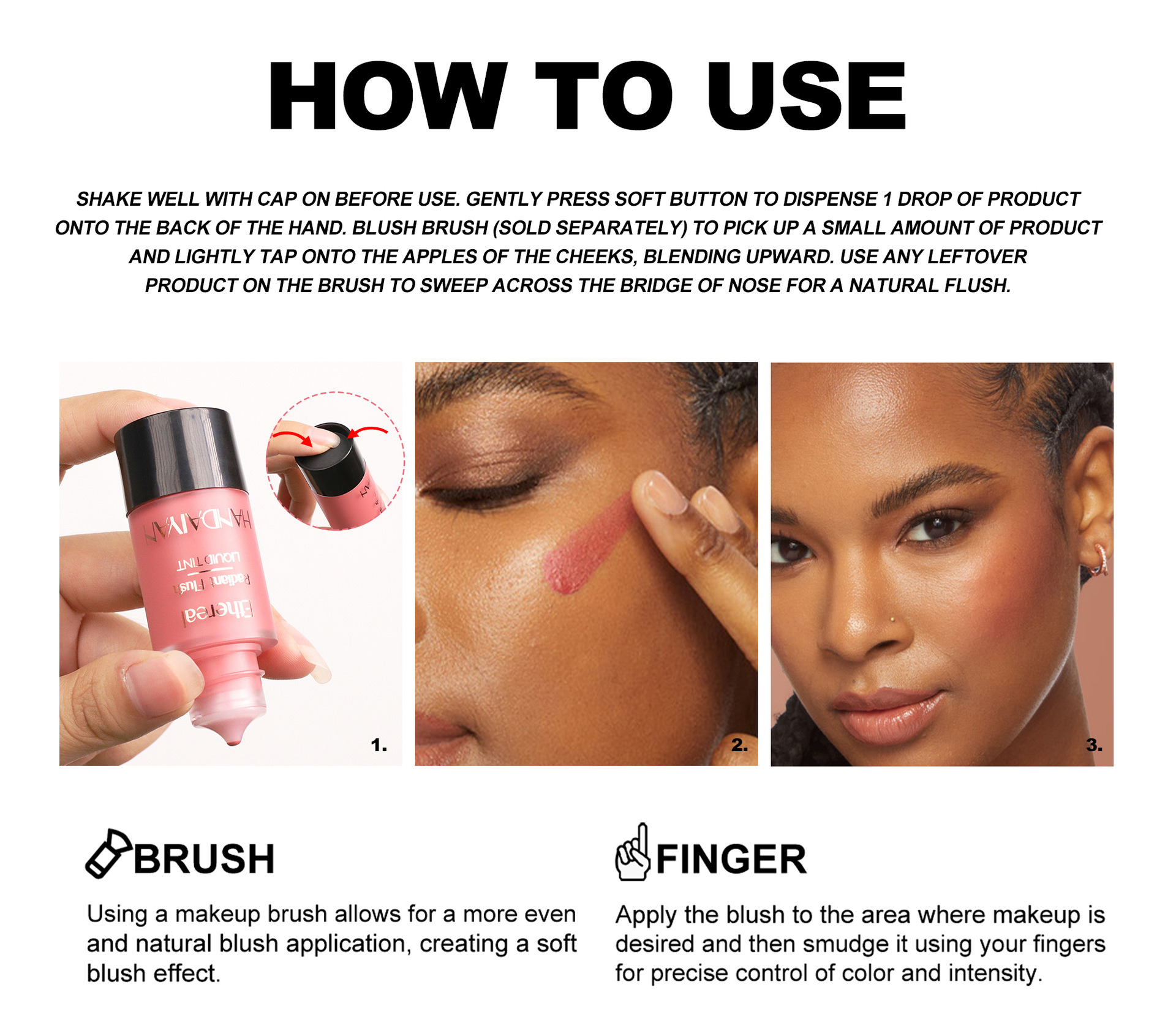 HOW TO USE

SHAKE WELL WITH CAP ON BEFORE USE. GENTLY PRESS SOFT BUTTON TO DISPENSE 1 DROP OF PRODUCT ONTO THE BACK OF THE HAND. BLUSH BRUSH (SOLD SEPARATELY) TO PICK UP A SMALL AMOUNT OF PRODUCT AND LIGHTLY TAP ONTO THE APPLES OF THE CHEEKS, BLENDING UPWARD. USE ANY LEFTOVER PRODUCT ON THE BRUSH TO SWEEP ACROSS THE BRIDGE OF NOSE FOR A NATURAL FLUSH.

HANDAIYAN
LIQUID TINT
Radiant Flush
Ethereal

1.

2.

3.

BRUSH

Using a makeup brush allows for a more even and natural blush application, creating a soft blush effect.

FINGER

Apply the blush to the area where makeup is desired and then smudge it using your fingers for precise control of color and intensity.