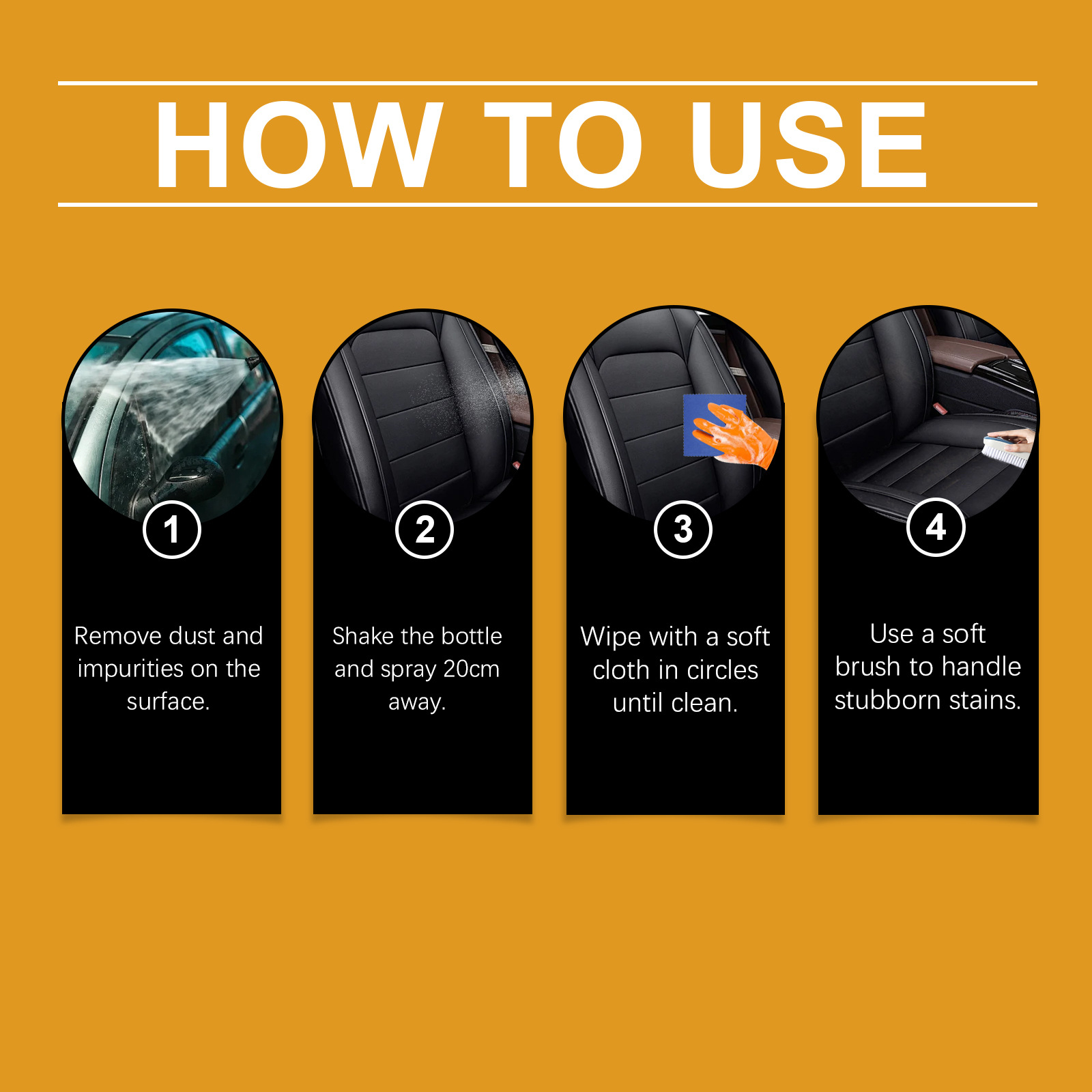 HOW TO USE

1

Remove dust and impurities on the surface.

2

Shake the bottle and spray 20cm away.

3

Wipe with a soft cloth in circles until clean.

4

Use a soft brush to handle stubborn stains.