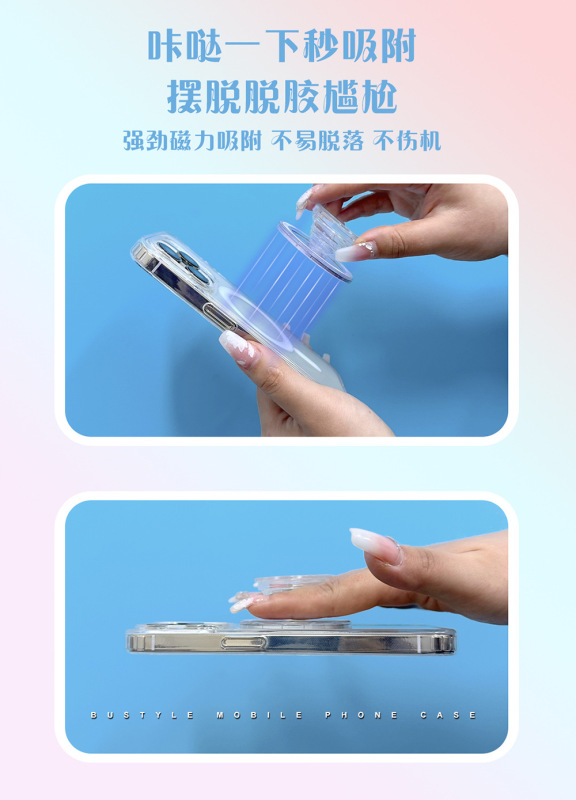 咔哒一下秒吸附
摆脱脱胶尴尬
强劲磁力吸附 不易脱落 不伤机

BUSTYLE MOBILE PHONE CASE