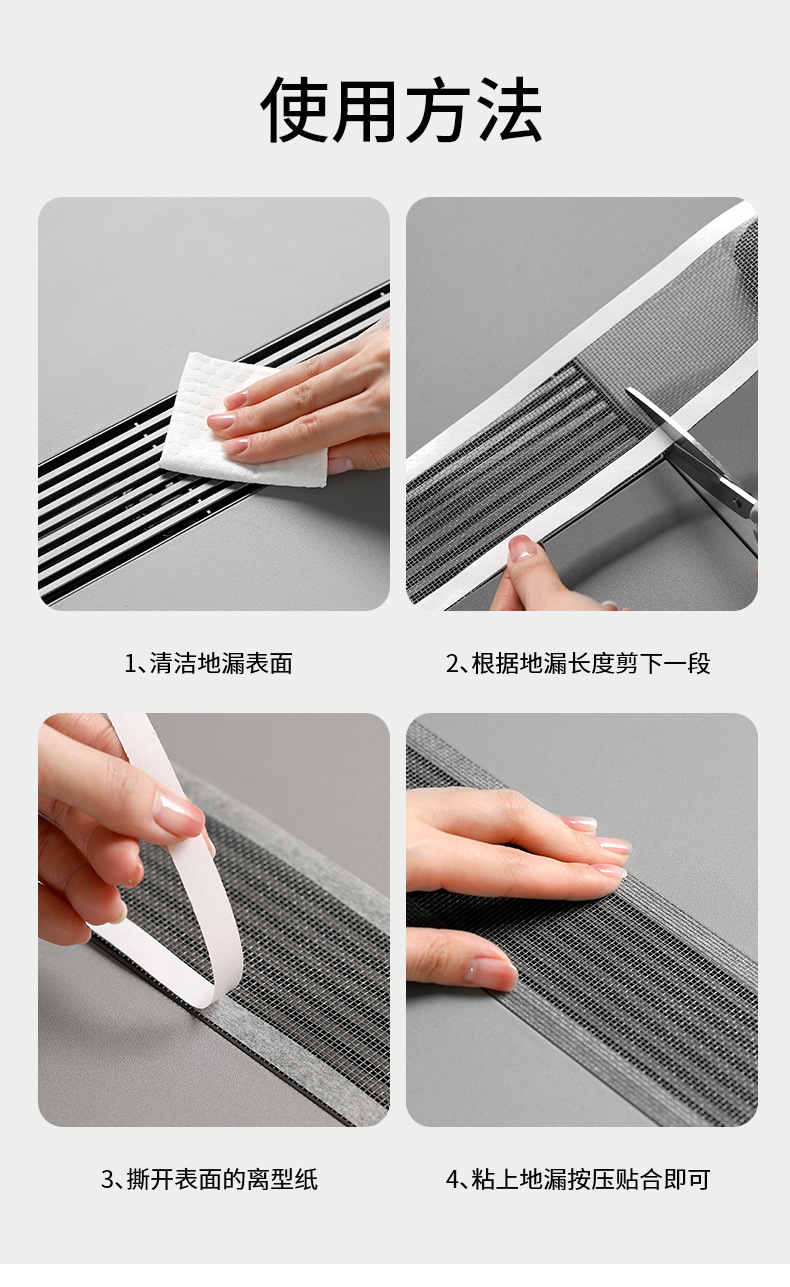 使用方法

1、清洁地漏表面

2、根据地漏长度剪下一段

3、撕开表面的离型纸

4、粘上地漏按压贴合即可