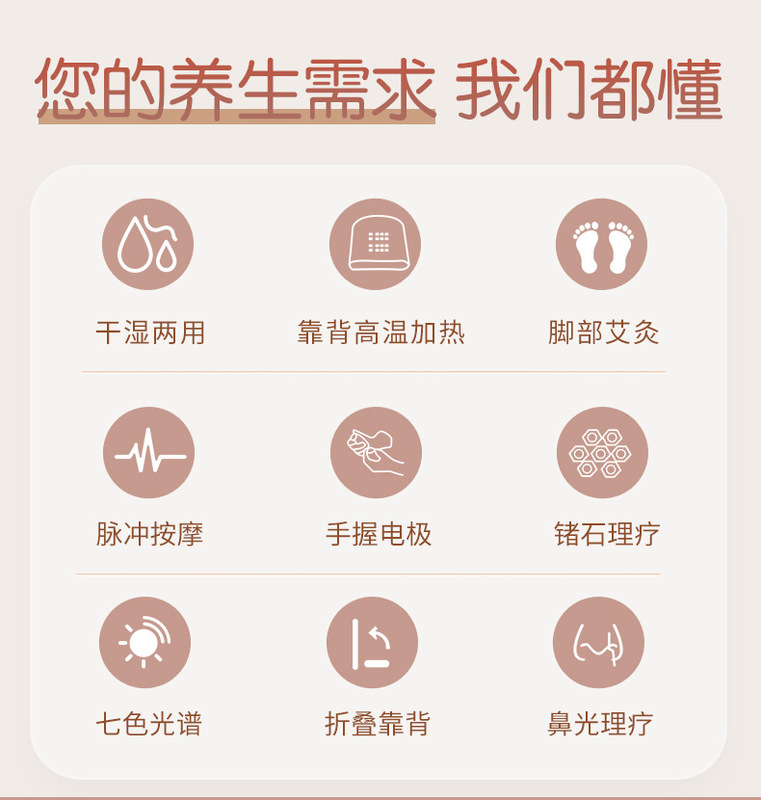 您的养生需求 我们都懂

干湿两用

靠背高温加热

脚部艾灸

脉冲按摩

手握电极

锗石理疗

七色光谱

折叠靠背

鼻光理疗