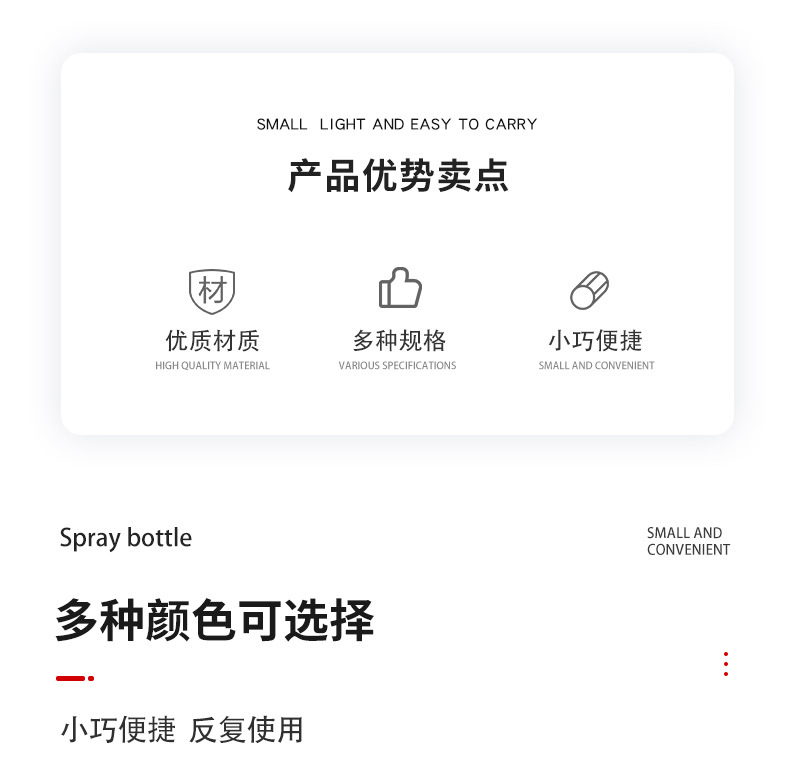 SMALL LIGHT AND EASY TO CARRY

产品优势卖点

材

优质材质
HIGH QUALITY MATERIAL

多种规格
VARIOUS SPECIFICATIONS

小巧便捷
SMALL AND CONVENIENT

Spray bottle

SMALL AND
CONVENIENT

多种颜色可选择

小巧便捷 反复使用