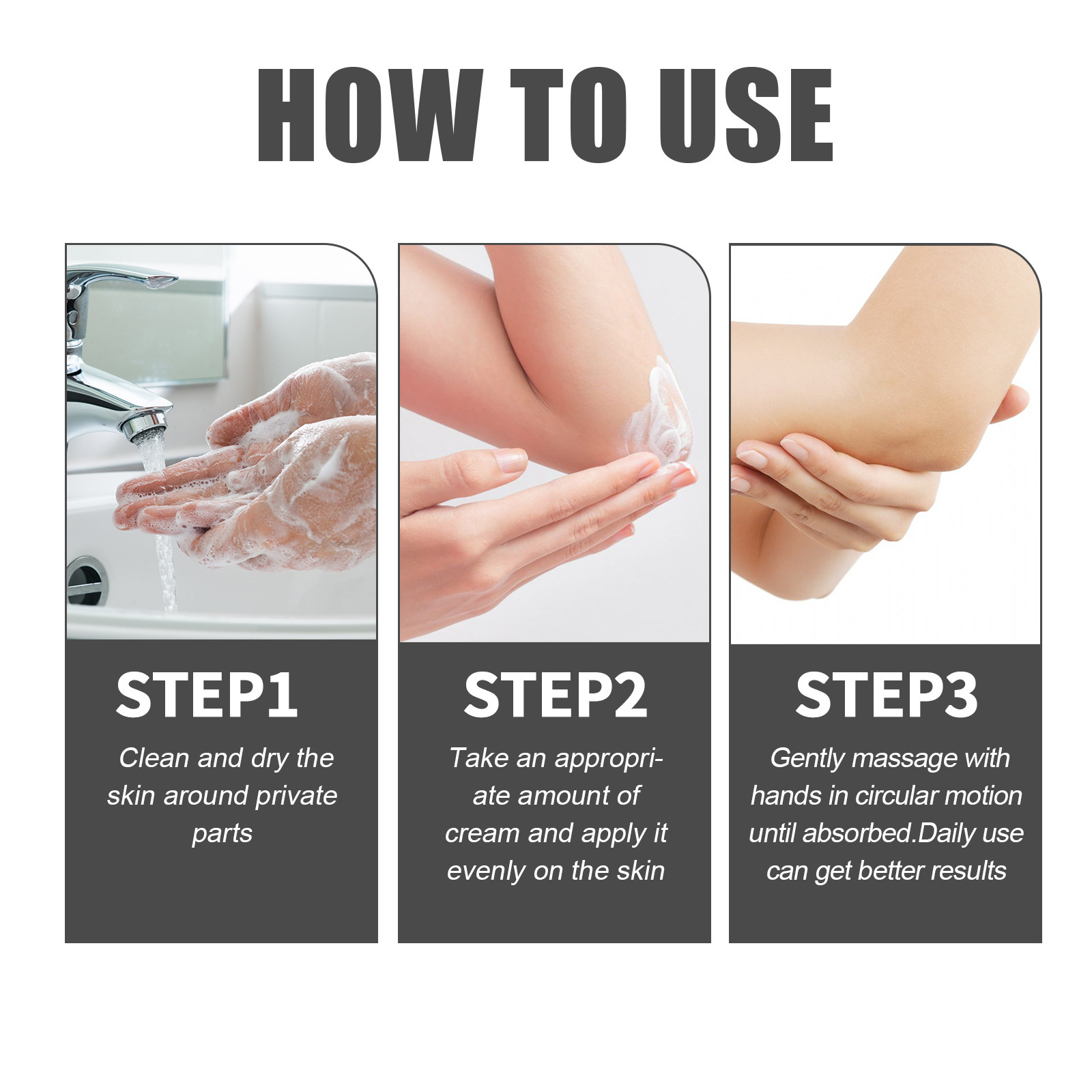 HOW TO USE

STEP1

Clean and dry the skin around private parts

STEP2

Take an appropriate amount of cream and apply it evenly on the skin

STEP3

Gently massage with hands in circular motion until absorbed.Daily use can get better results