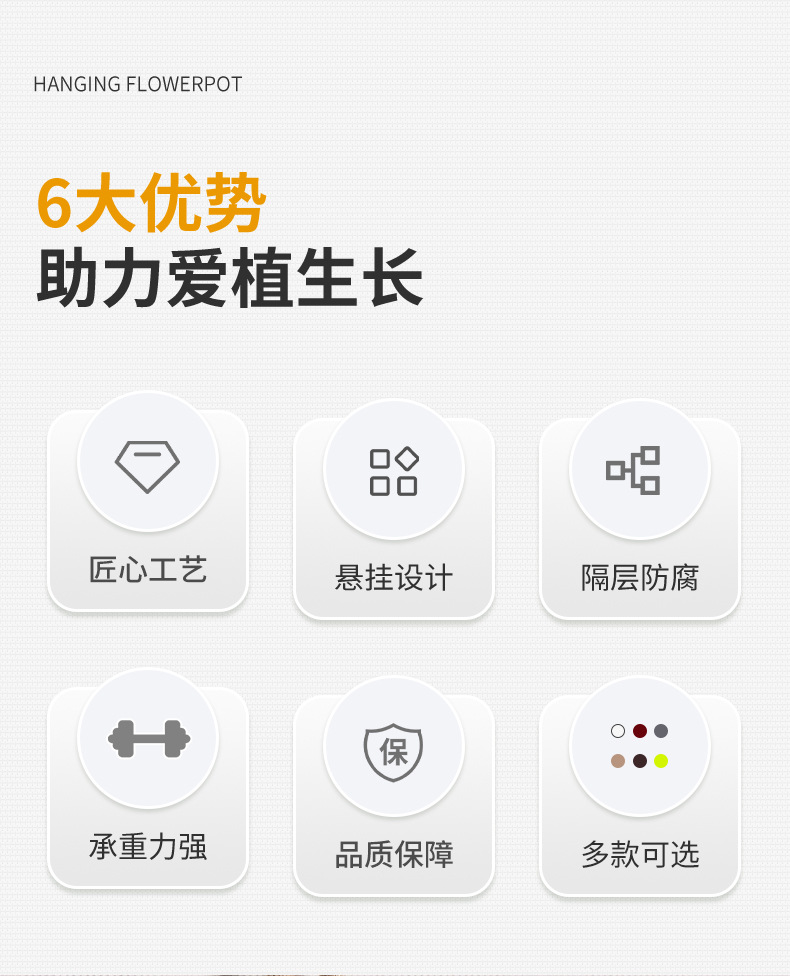 HANGING FLOWERPOT

6大优势
助力爱植生长

匠心工艺

悬挂设计

隔层防腐

承重力强

保

品质保障

多款可选