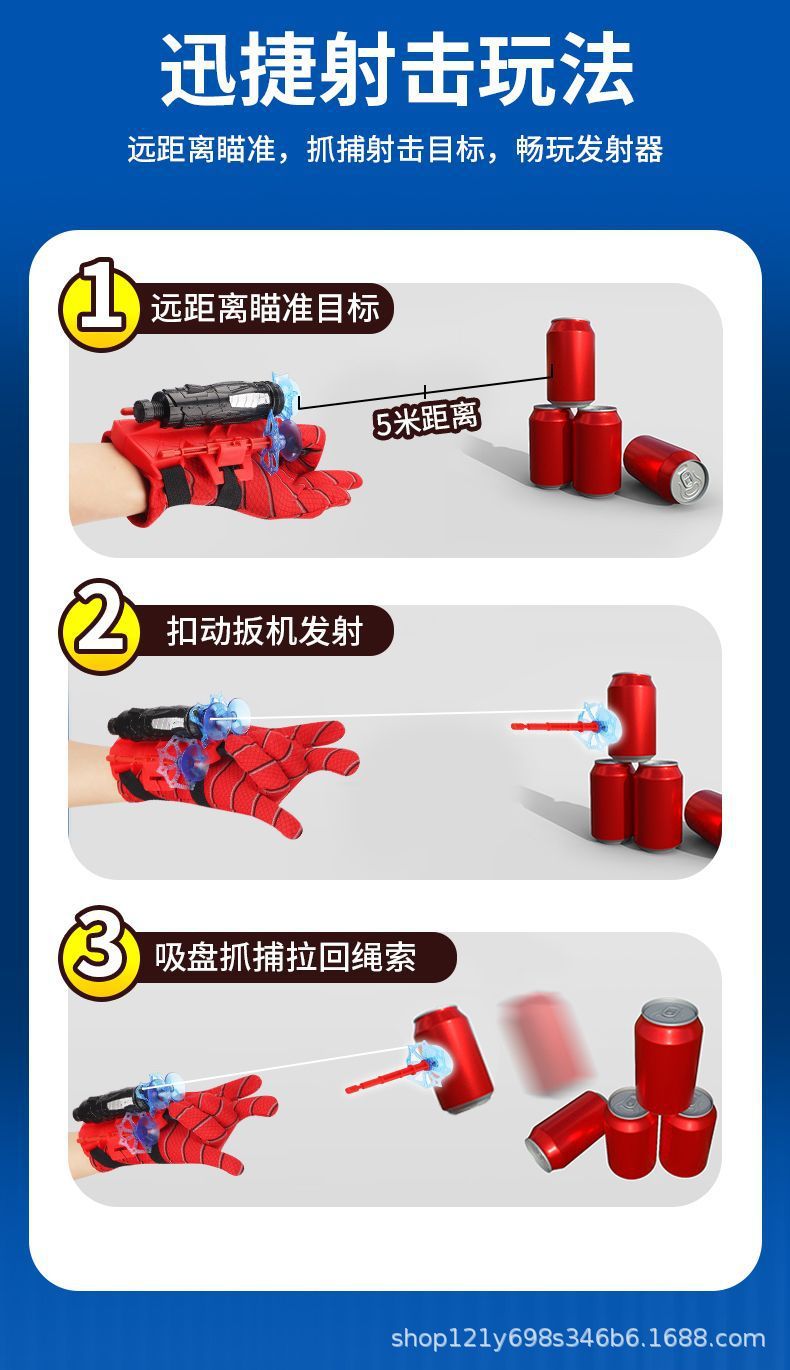 迅捷射击玩法

远距离瞄准，抓捕射击目标，畅玩发射器

1 远距离瞄准目标

5米距离

2 扣动扳机发射

3 吸盘抓捕拉回绳索

shop121y698s346b6.1688.com