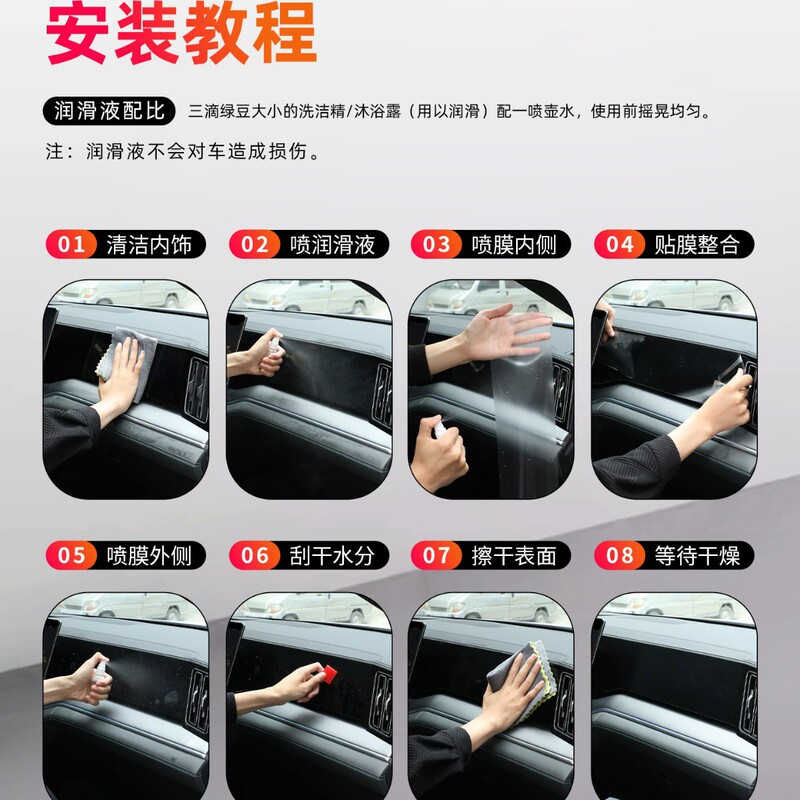 安装教程

润滑液配比 三滴绿豆大小的洗洁精/沐浴露（用以润滑）配一喷壶水，使用前摇晃均匀。

注：润滑液不会对车造成损伤。

01 清洁内饰
02 喷润滑液
03 喷膜内侧
04 贴膜整合

05 喷膜外侧
06 刮干水分
07 擦干表面
08 等待干燥