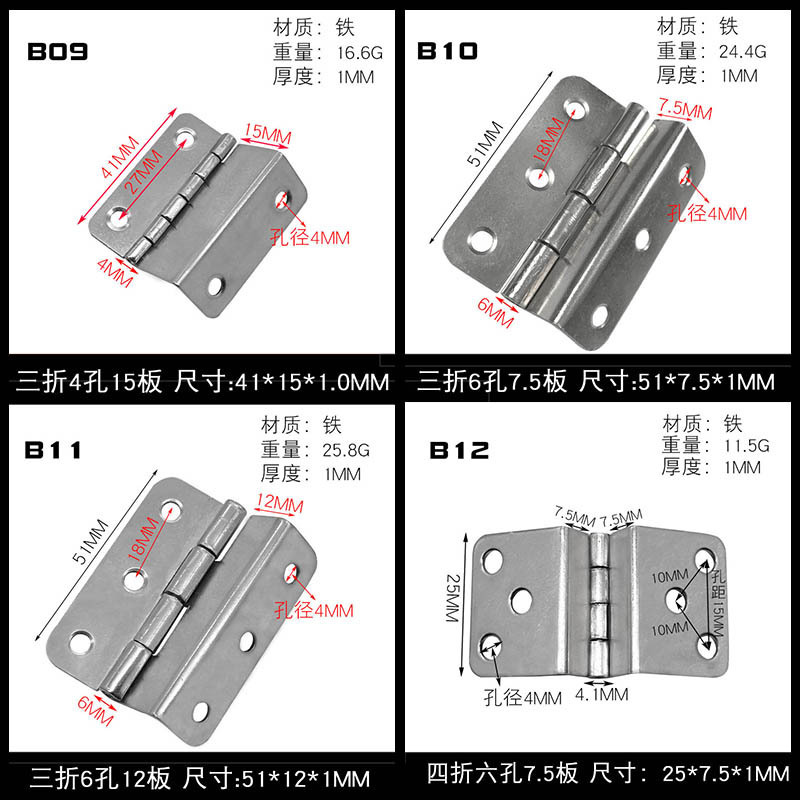 B09

材质：铁
重量：16.6G
厚度：1MM

41MM
27MM
15MM
孔径4MM
4MM

三折4孔15板 尺寸:41*15*1.0MM

B10

材质：铁
重量：24.4G
厚度：1MM

51MM
18MM
7.5MM
孔径4MM
6MM

三折6孔7.5板 尺寸:51*7.5*1MM

B11

材质：铁
重量：25.8G
厚度：1MM

51MM
18MM
12MM
孔径4MM
6MM

三折6孔12板 尺寸:51*12*1MM

B12

材质：铁
重量：11.5G
厚度：1MM

7.5MM
7.5MM
25MM
10MM
10MM
孔距15MM
孔径4MM
4.1MM

四折六孔7.5板 尺寸：25*7.5*1MM