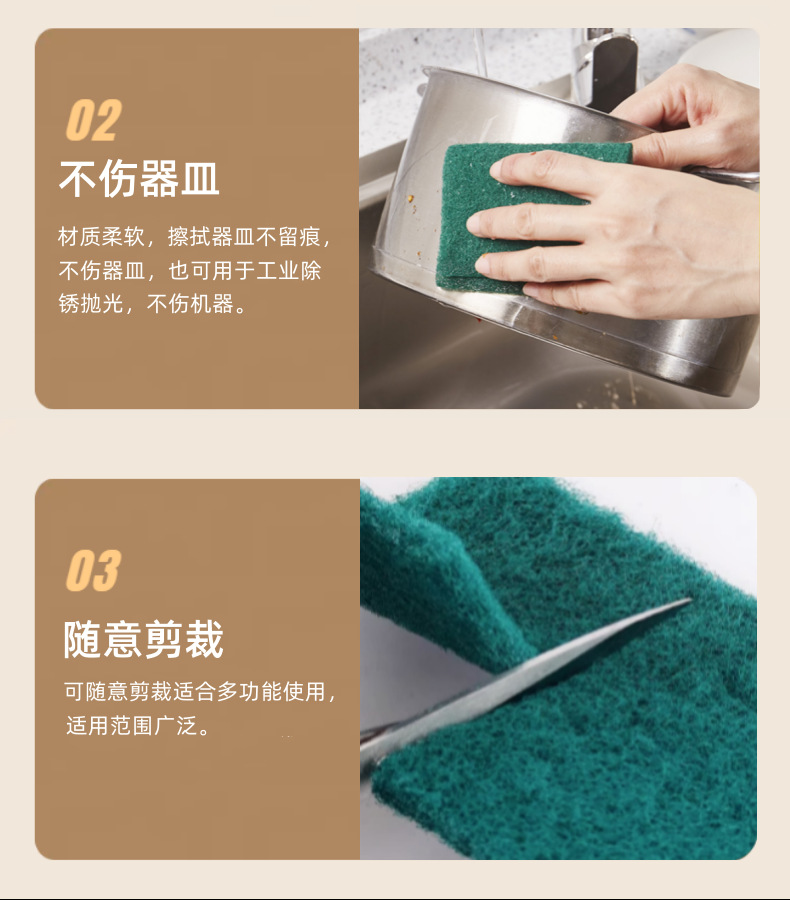 02

不伤器皿

材质柔软，擦拭器皿不留痕，不伤器皿，也可用于工业除锈抛光，不伤机器。

03

随意剪裁

可随意剪裁适合多功能使用，适用范围广泛。