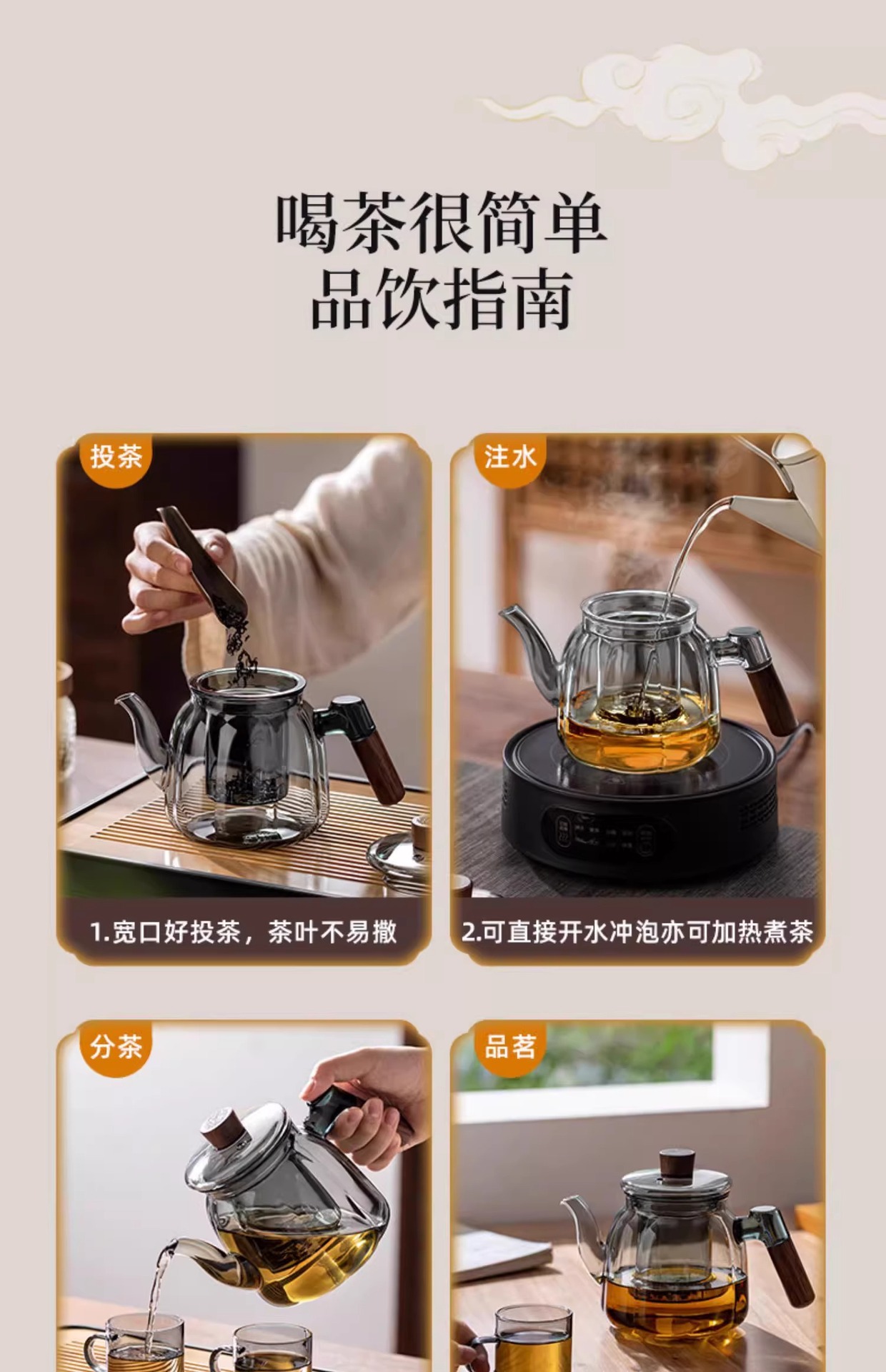 喝茶很简单
品饮指南

投茶

1.宽口好投茶，茶叶不易撒

注水

2.可直接开水冲泡亦可加热煮茶

分茶

品茗