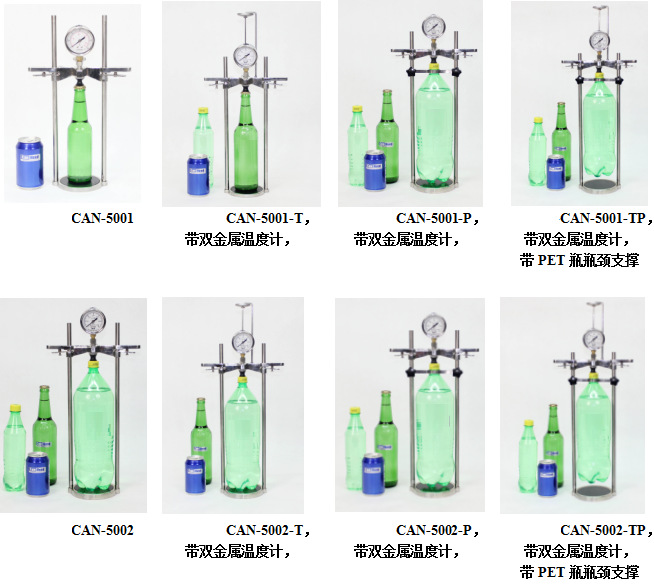 CAN-5001

CAN-5001-T，
带双金属温度计，

CAN-5001-P，
带双金属温度计，

CAN-5001-TP，
带双金属温度计，
带 PET 瓶瓶颈支撑

CAN-5002

CAN-5002-T，
带双金属温度计，

CAN-5002-P，
带双金属温度计，

CAN-5002-TP，
带双金属温度计，
带 PET 瓶瓶颈支撑