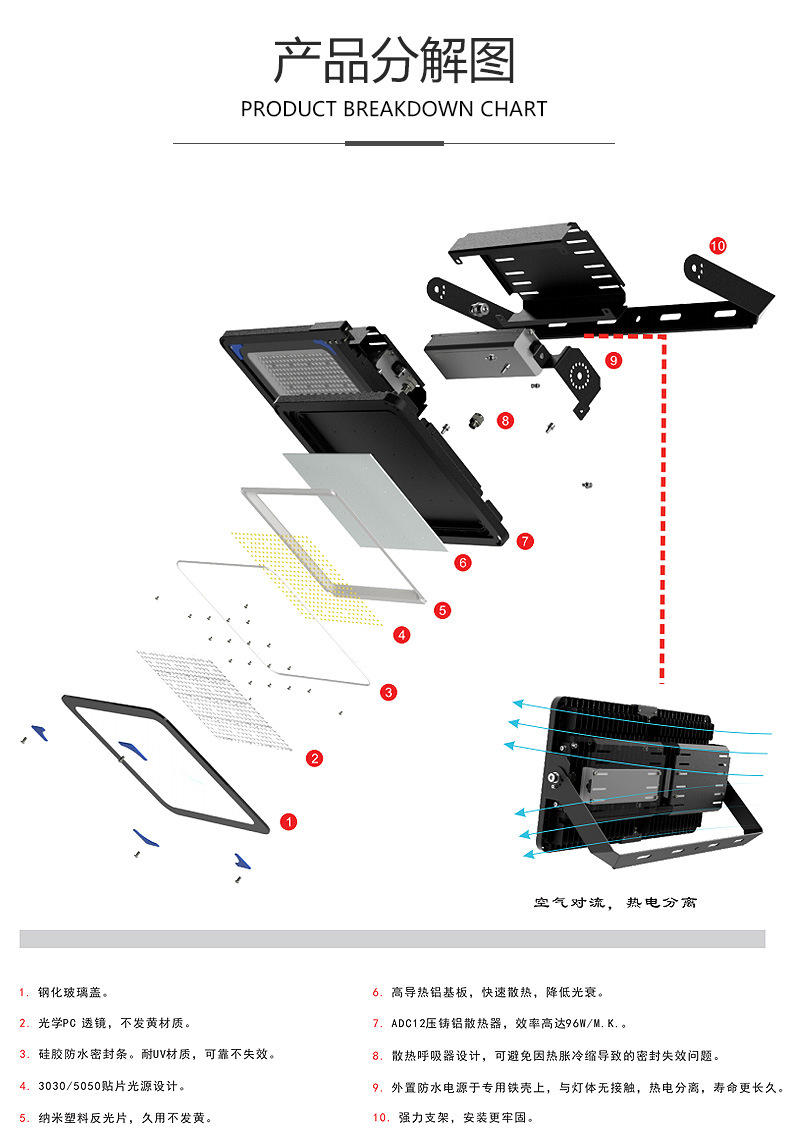 产品分解图
PRODUCT BREAKDOWN CHART

10
9
8
7
6
5
4
3
2
1

空气对流，热电分离

1. 钢化玻璃盖。
2. 光学PC 透镜，不发黄材质。
3. 硅胶防水密封条。耐UV材质，可靠不失效。
4. 3030/5050贴片光源设计。
5. 纳米塑料反光片，久用不发黄。

6. 高导热铝基板，快速散热，降低光衰。
7. ADC12压铸铝散热器，效率高达96W/M.K.。
8. 散热呼吸器设计，可避免因热胀冷缩导致的密封失效问题。
9. 外置防水电源于专用铁壳上，与灯体无接触，热电分离，寿命更长久。
10. 强力支架，安装更牢固。