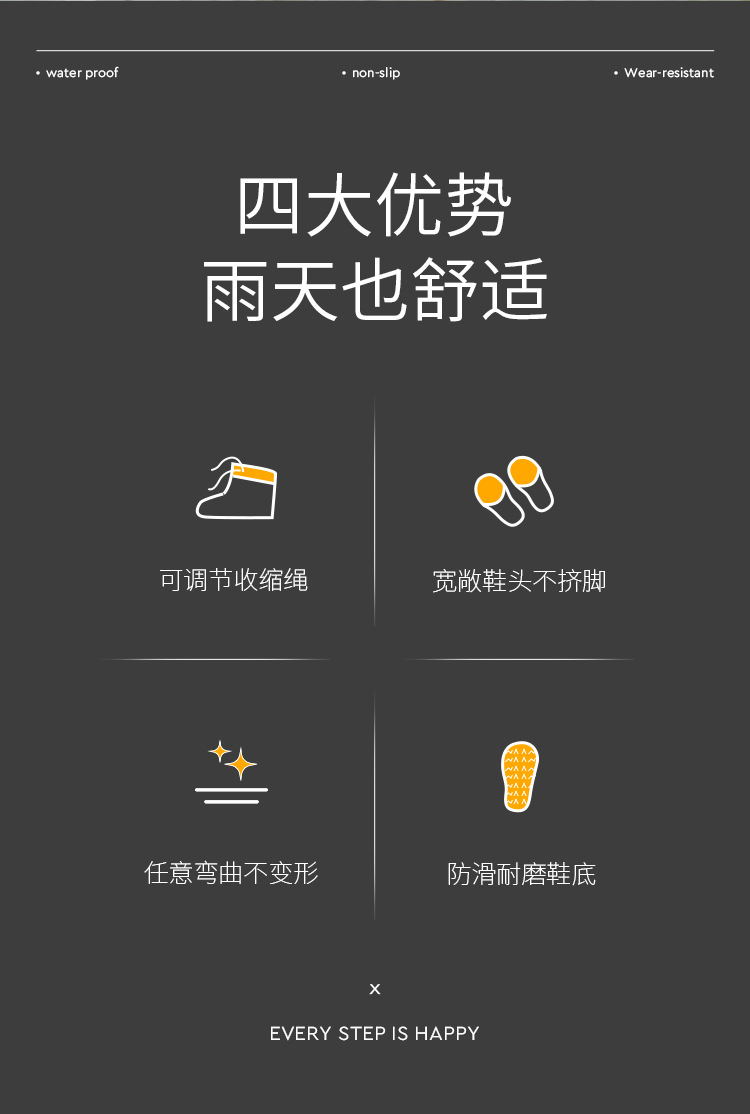 • water proof • non-slip • Wear-resistant

四大优势
雨天也舒适

可调节收缩绳

宽敞鞋头不挤脚

任意弯曲不变形

防滑耐磨鞋底

×

EVERY STEP IS HAPPY