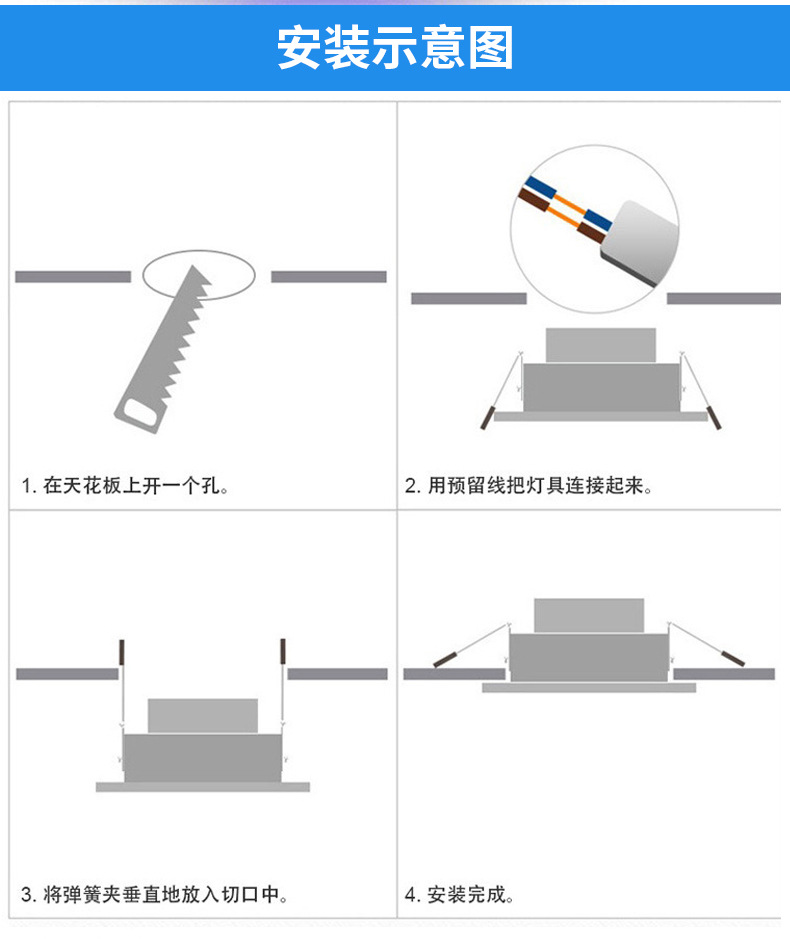 安装示意图

1. 在天花板上开一个孔。

2. 用预留线把灯具连接起来。

3. 将弹簧夹垂直地放入切口中。

4. 安装完成。