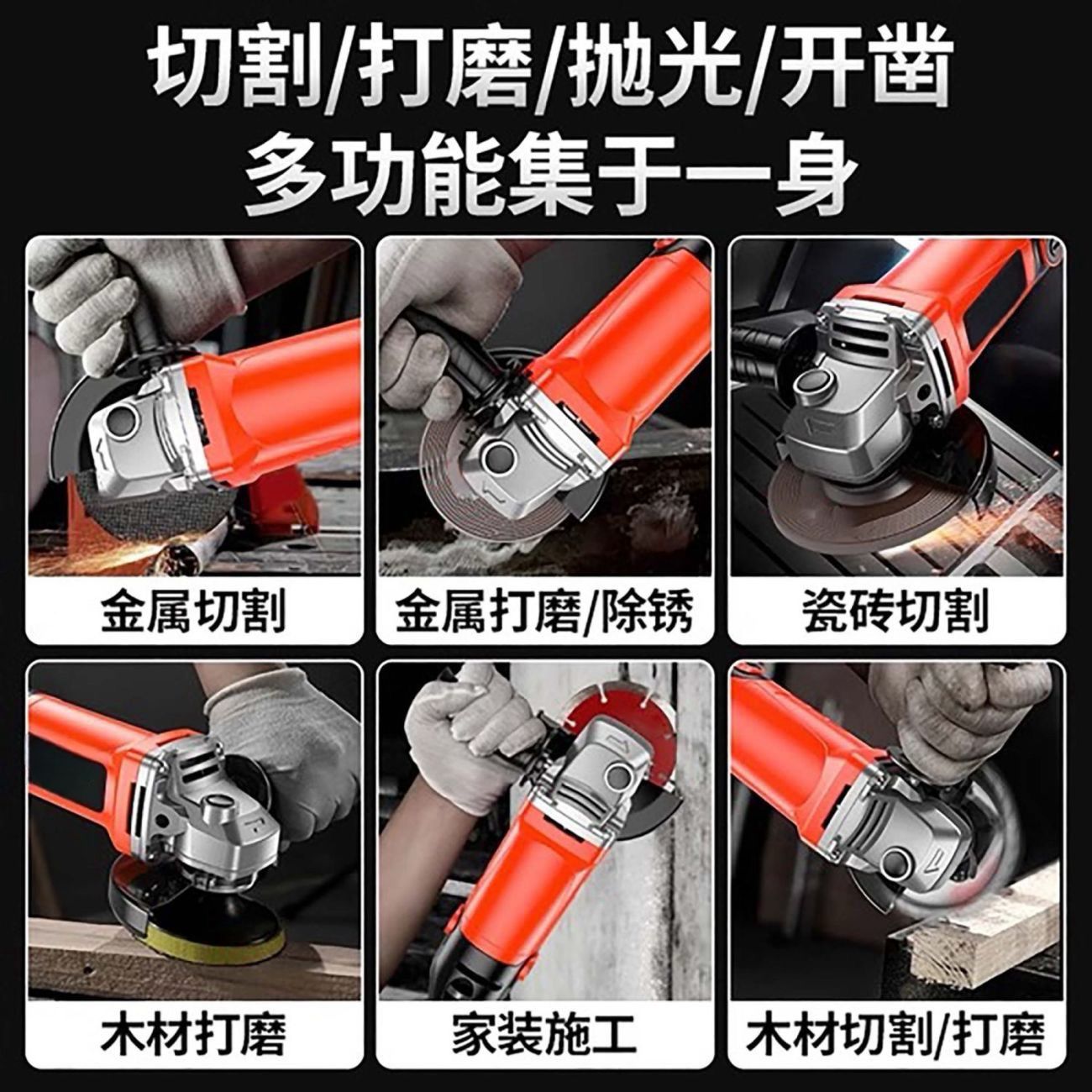 切割/打磨/抛光/开凿
多功能集于一身

金属切割

金属打磨/除锈

瓷砖切割

木材打磨

家装施工

木材切割/打磨