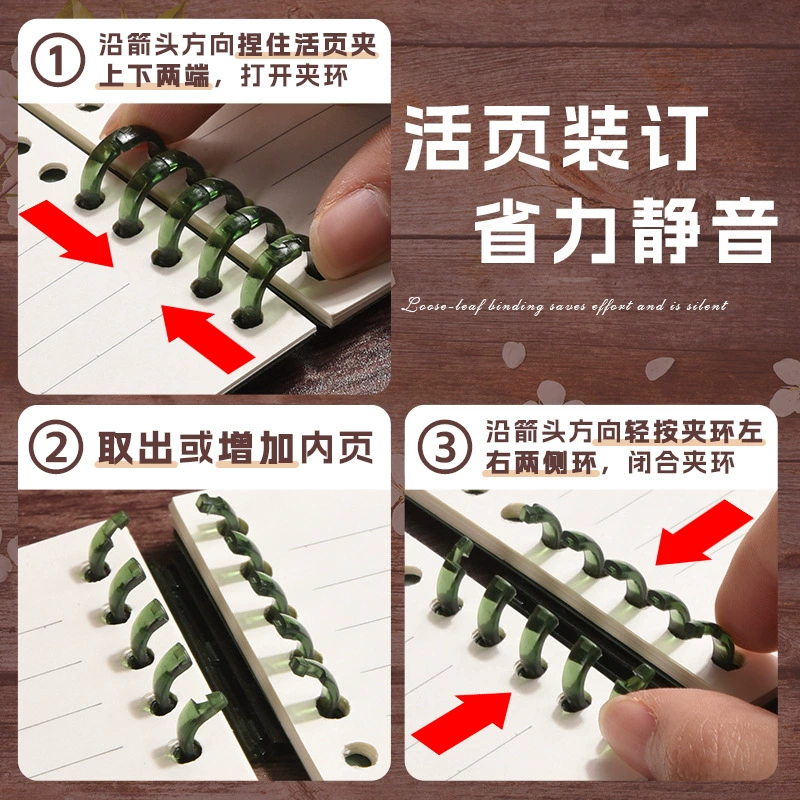 ①沿箭头方向捏住活页夹上下两端，打开夹环

活页装订
省力静音

Loose-leaf binding saves effort and is silent

②取出或增加内页

③沿箭头方向轻按夹环左右两侧环，闭合夹环