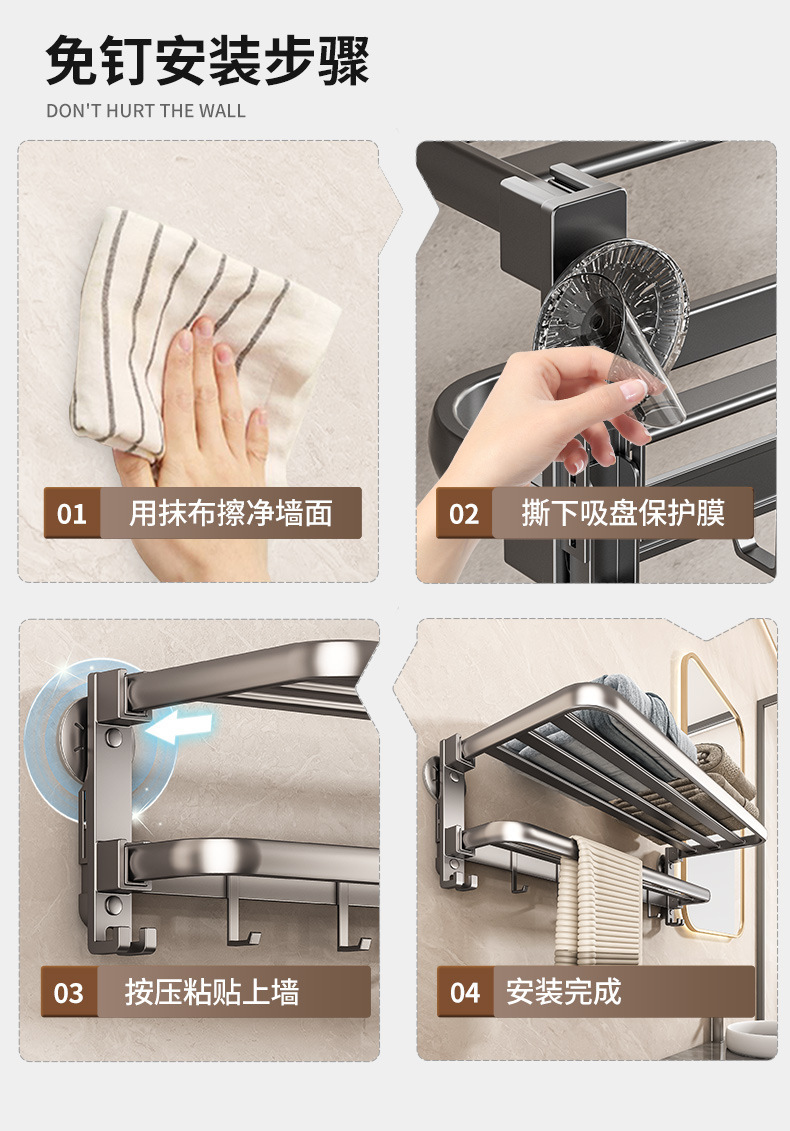 免钉安装步骤
DON'T HURT THE WALL

01 用抹布擦净墙面

02 撕下吸盘保护膜

03 按压粘贴上墙

04 安装完成