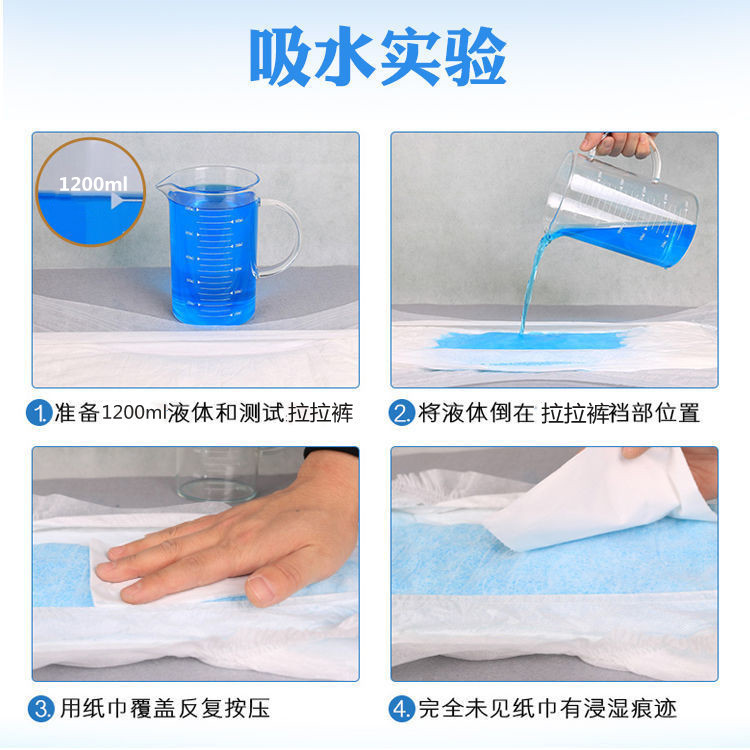 吸水实验

1200ml

1. 准备1200ml液体和测试拉拉裤

2. 将液体倒在 拉拉裤裆部位置

3. 用纸巾覆盖反复按压

4. 完全未见纸巾有浸湿痕迹