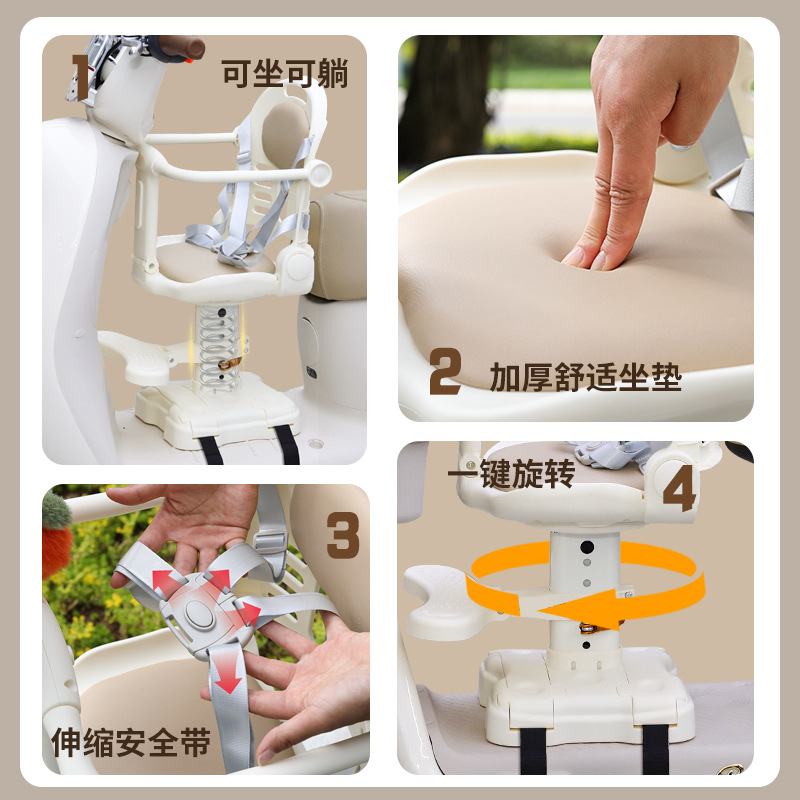 1 可坐可躺

2 加厚舒适坐垫

3

伸缩安全带

一键旋转 4