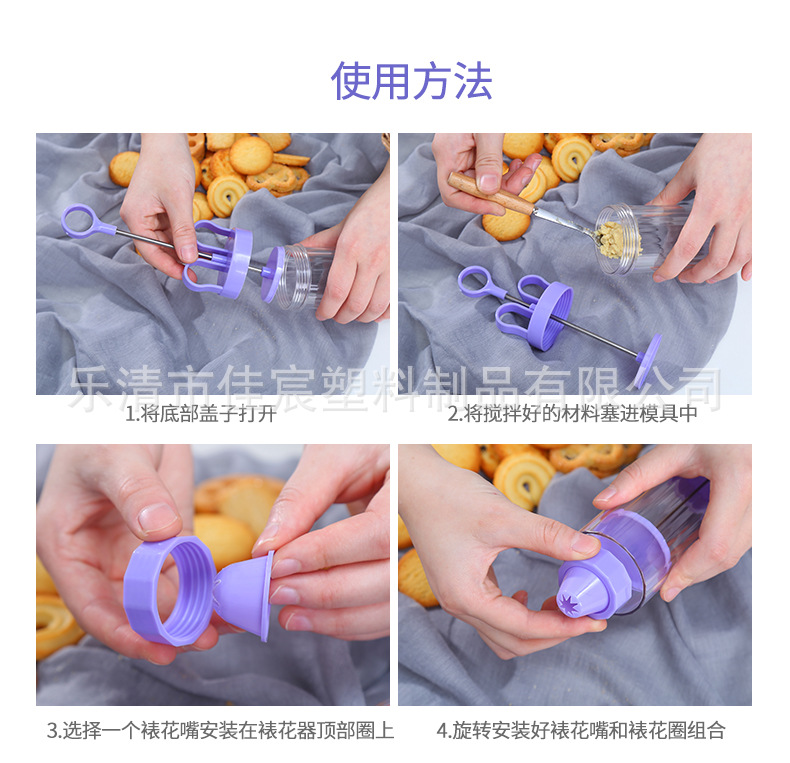 使用方法

乐清市佳宸塑料制品有限公司

1.将底部盖子打开

2.将搅拌好的材料塞进模具中

3.选择一个裱花嘴安装在裱花器顶部圈上

4.旋转安装好裱花嘴和裱花圈组合