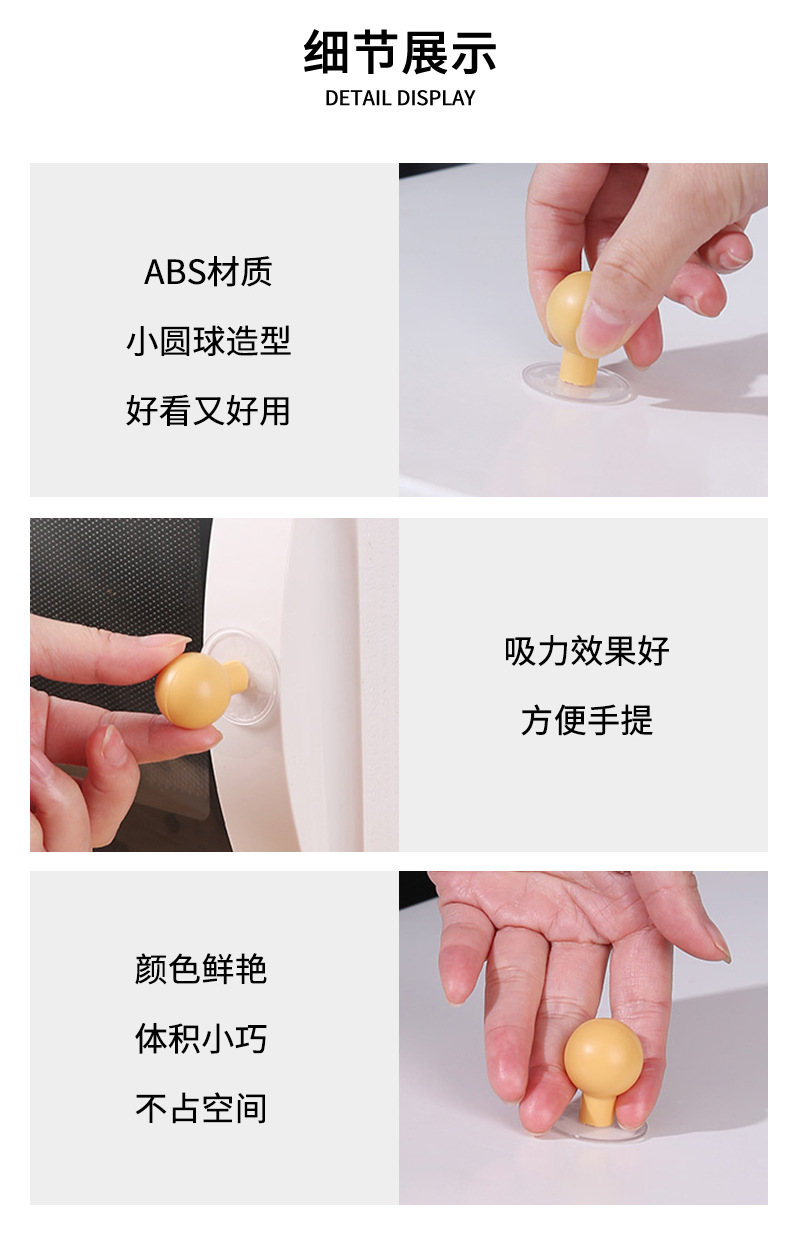 细节展示
DETAIL DISPLAY

ABS材质
小圆球造型
好看又好用

吸力效果好
方便手提

颜色鲜艳
体积小巧
不占空间