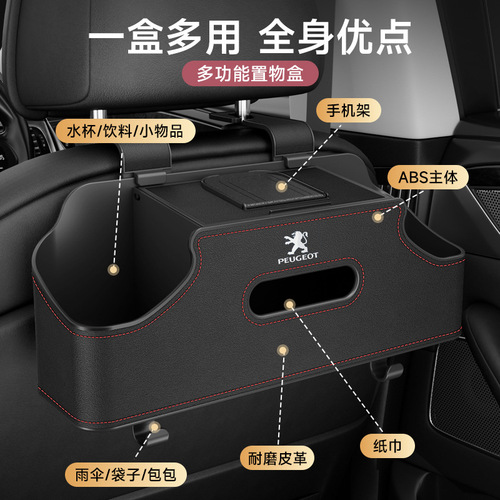 一盒多用 全身优点

多功能置物盒

手机架

水杯/饮料/小物品

ABS主体

PEUGEOT

纸巾

耐磨皮革

雨伞/袋子/包包