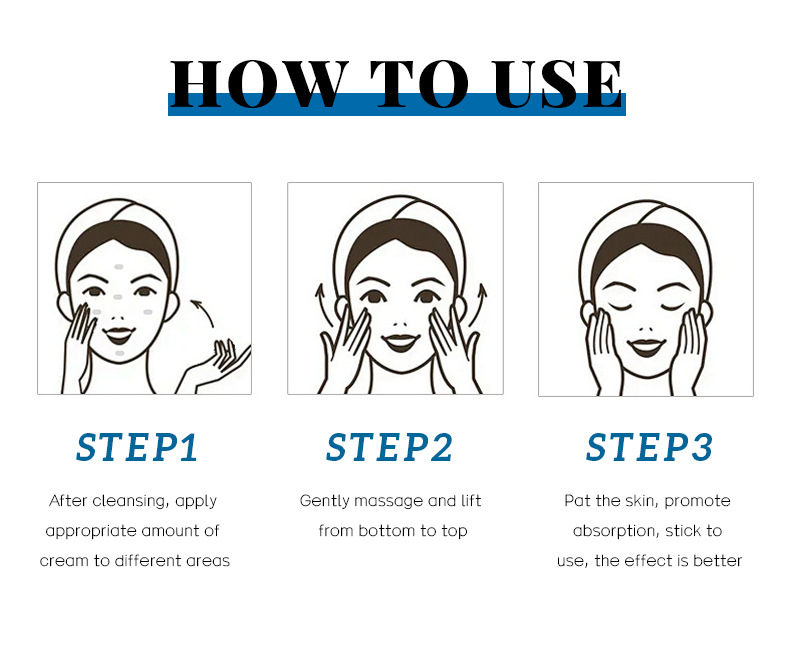 HOW TO USE

STEP1

After cleansing, apply appropriate amount of cream to different areas

STEP2

Gently massage and lift from bottom to top

STEP3

Pat the skin, promote absorption, stick to use, the effect is better