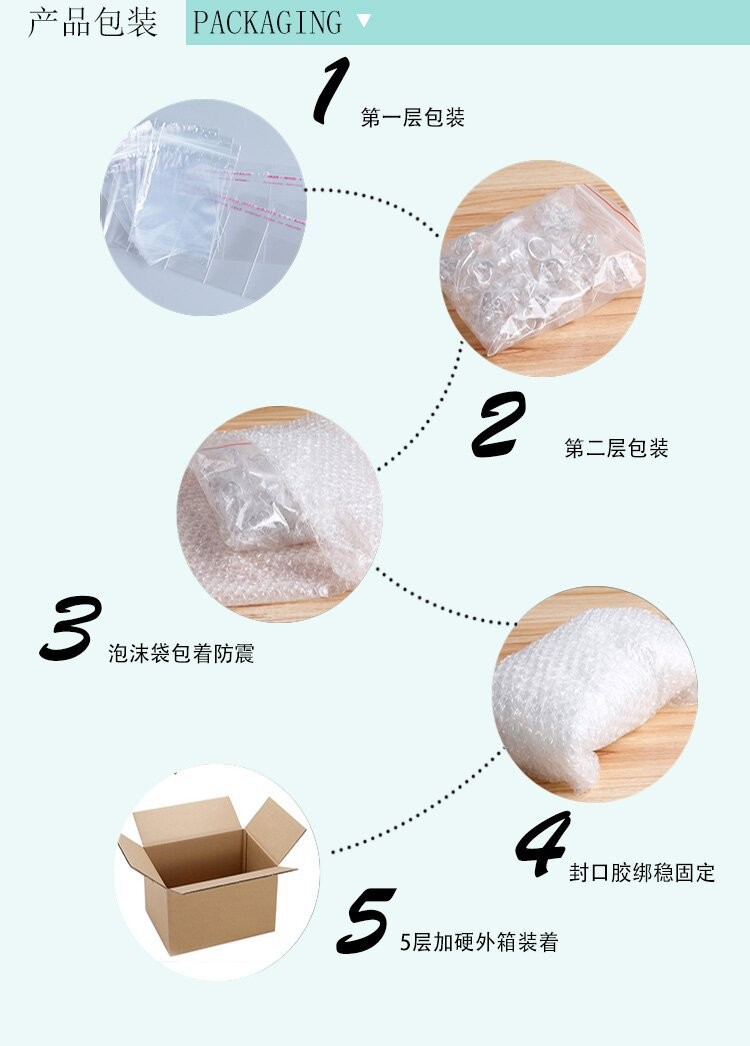 产品包装 PACKAGING ▼

1 第一层包装

2 第二层包装

3 泡沫袋包着防震

4 封口胶绑稳固定

5 5层加硬外箱装着