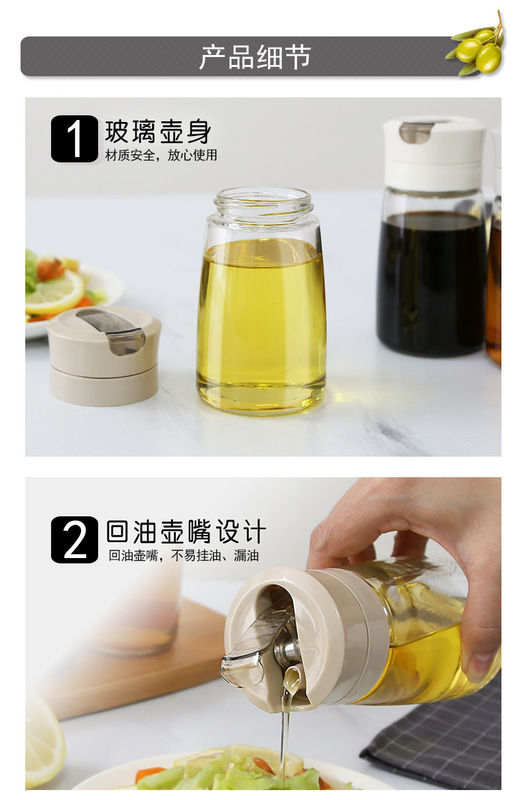 产品细节

1 玻璃壶身
材质安全，放心使用

2 回油壶嘴设计
回油壶嘴，不易挂油、漏油