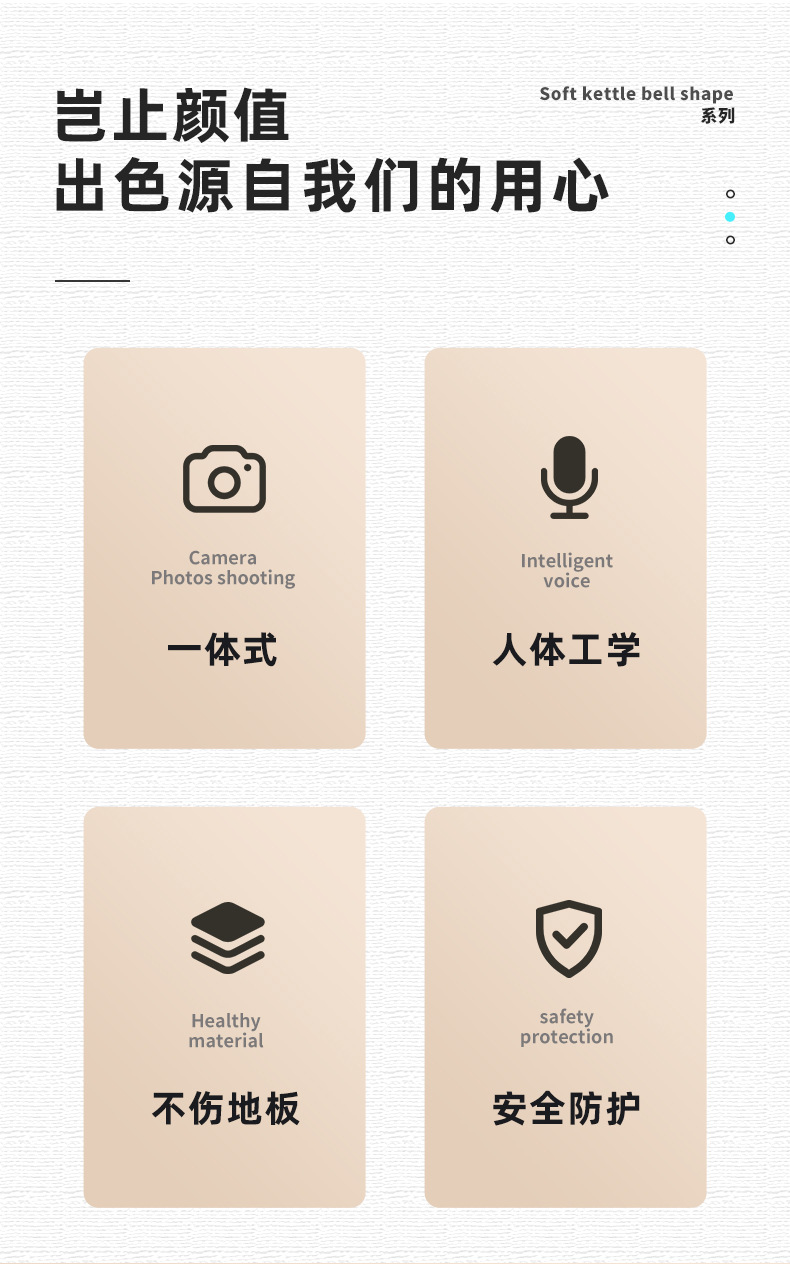 岂止颜值
出色源自我们的用心

Soft kettle bell shape
系列

Camera
Photos shooting

一体式

Intelligent
voice

人体工学

Healthy
material

不伤地板

safety
protection

安全防护