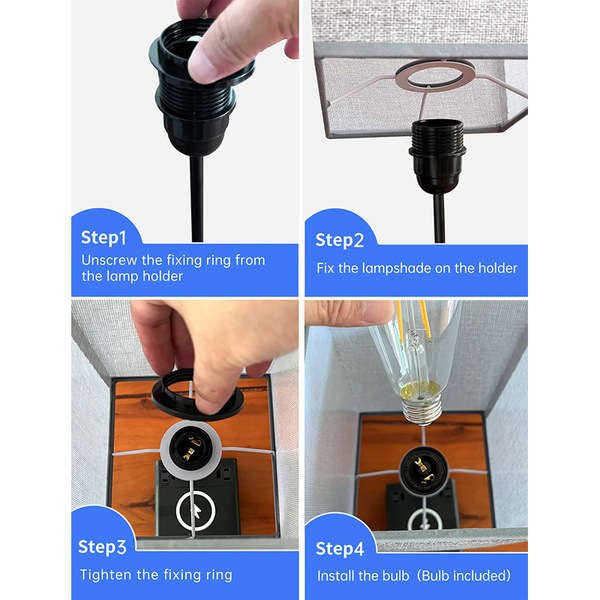 Step1
Unscrew the fixing ring from the lamp holder

Step2
Fix the lampshade on the holder

Step3
Tighten the fixing ring

Step4
Install the bulb（Bulb included）